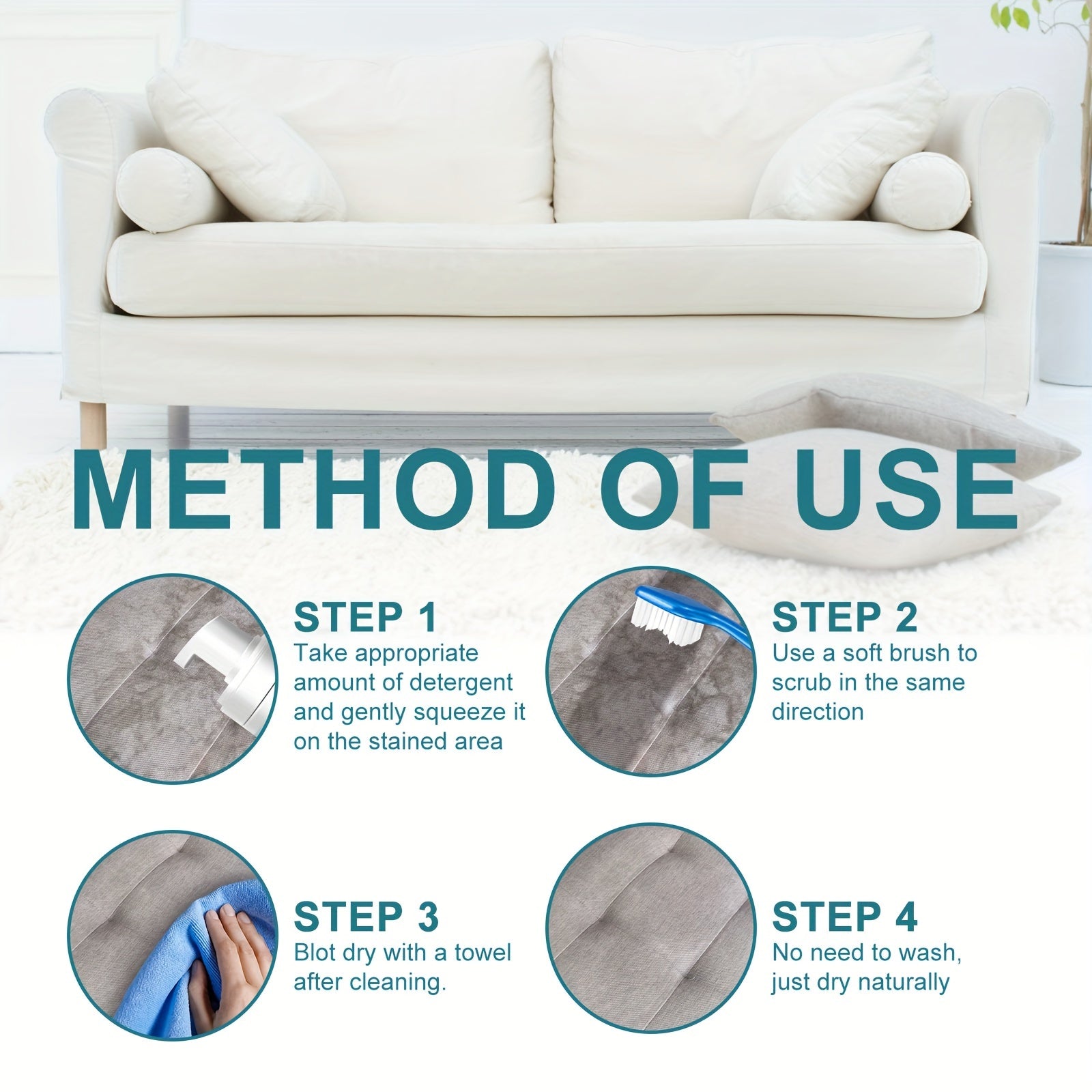 METHOD OF USE

STEP 1
Take appropriate amount of detergent and gently squeeze it on the stained area

STEP 2
Use a soft brush to scrub in the same direction

STEP 3
Blot dry with a towel after cleaning.

STEP 4
No need to wash, just dry naturally