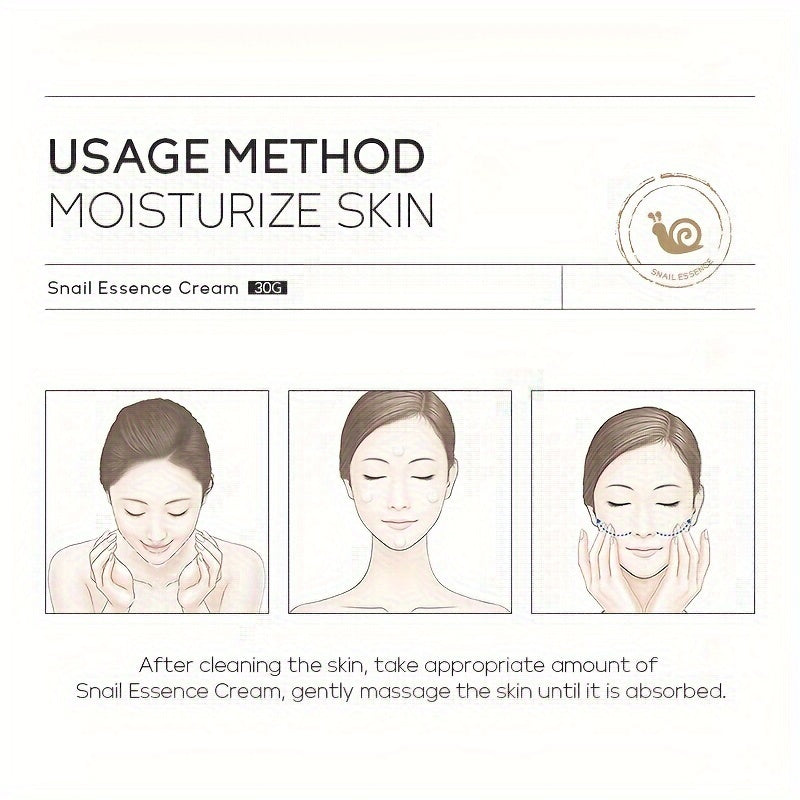 USAGE METHOD
MOISTURIZE SKIN

SNAIL ESSENCE

Snail Essence Cream 30G

After cleaning the skin, take appropriate amount of Snail Essence Cream, gently massage the skin until it is absorbed.