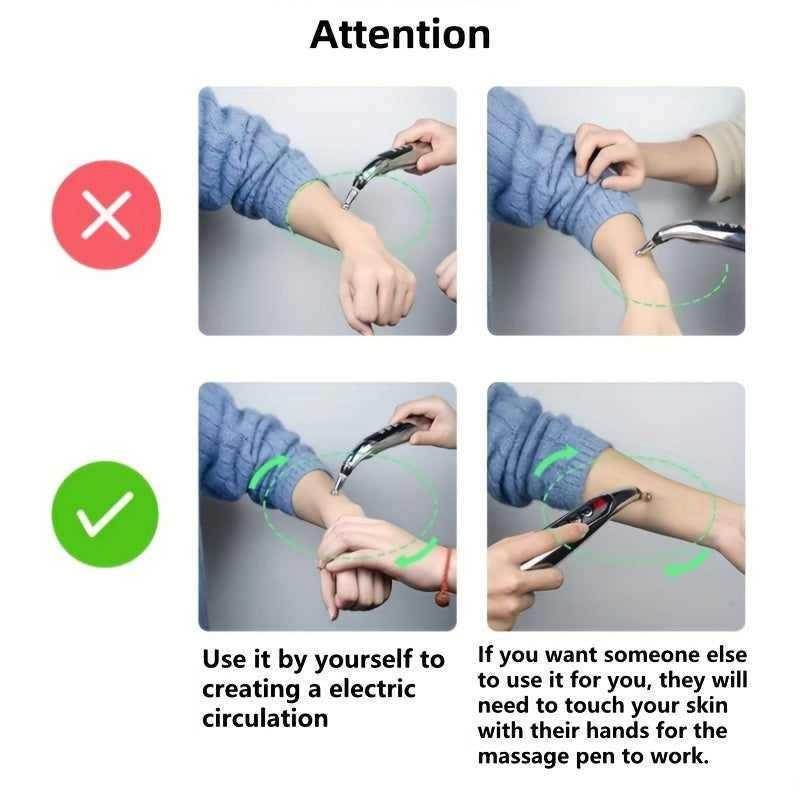 Attention

Use it by yourself to creating a electric circulation

If you want someone else to use it for you, they will need to touch your skin with their hands for the massage pen to work.