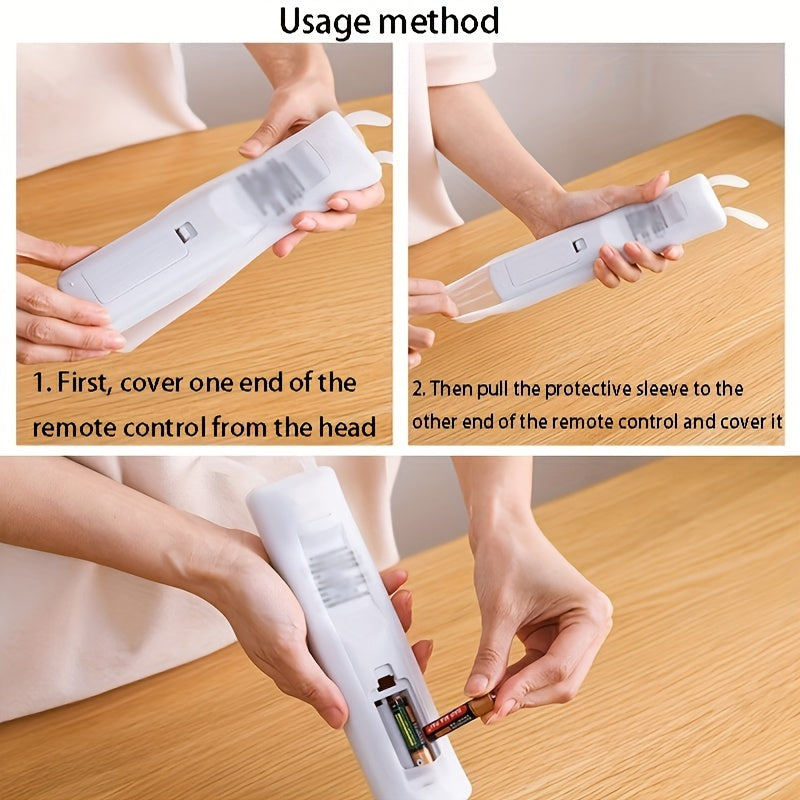 Usage method

1. First, cover one end of the remote control from the head

2. Then pull the protective sleeve to the other end of the remote control and cover it