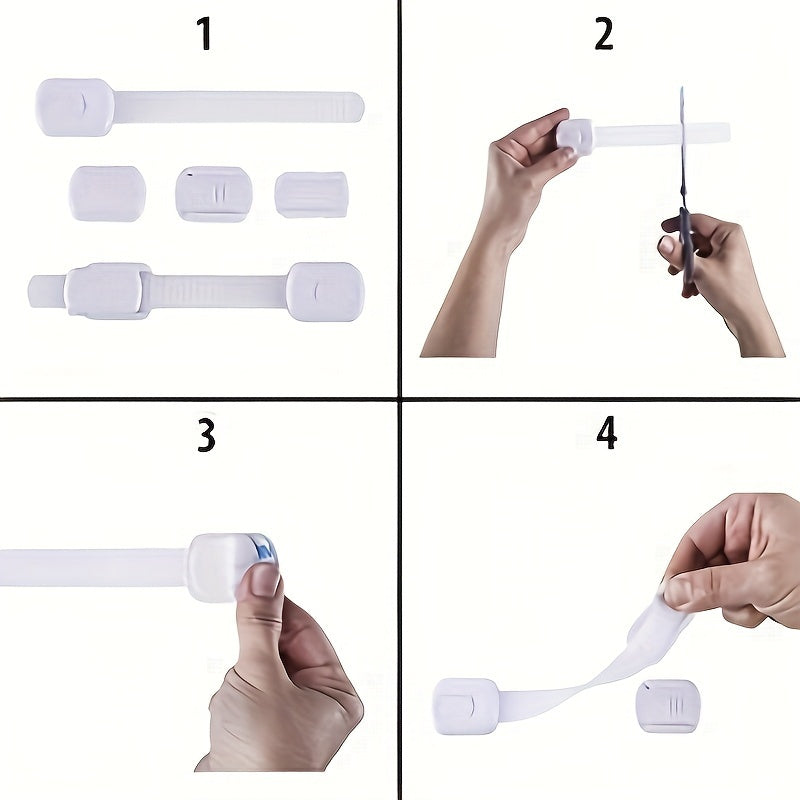 1

2

3

4