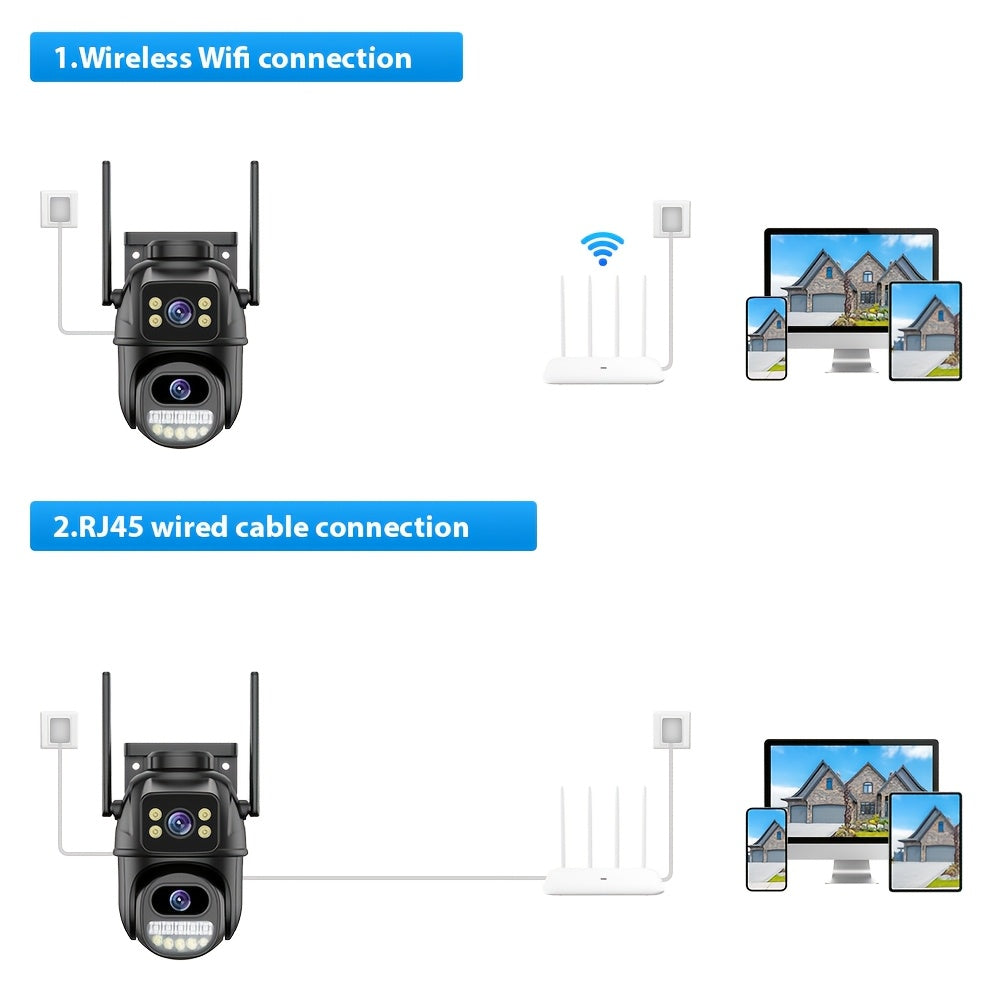 1.Wireless Wifi connection

2.RJ45 wired cable connection