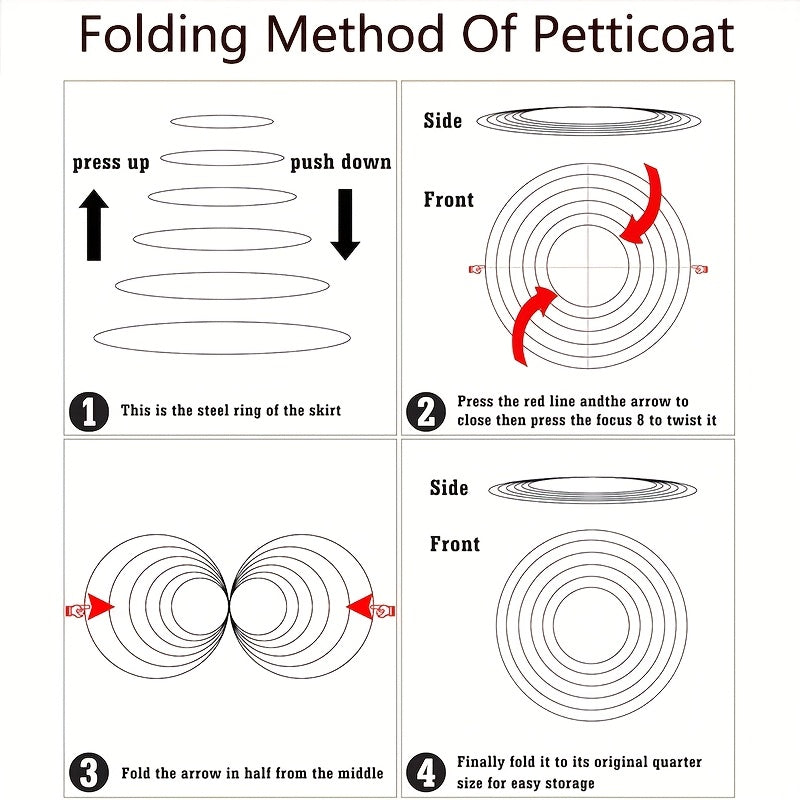 Folding Method Of Petticoat

press up

push down

1 This is the steel ring of the skirt

Side

Front

2 Press the red line andthe arrow to close then press the focus 8 to twist it

3 Fold the arrow in half from the middle

Side

Front

4 Finally fold it to its original quarter size for easy storage