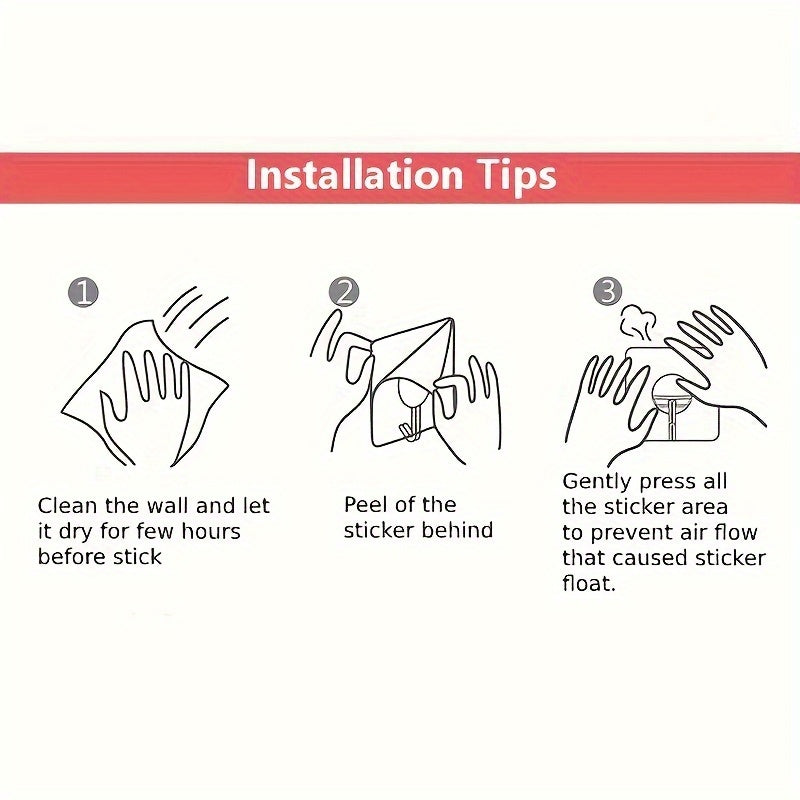 Installation Tips

①

Clean the wall and let it dry for few hours before stick

②

Peel of the sticker behind

③

Gently press all the sticker area to prevent air flow that caused sticker float.