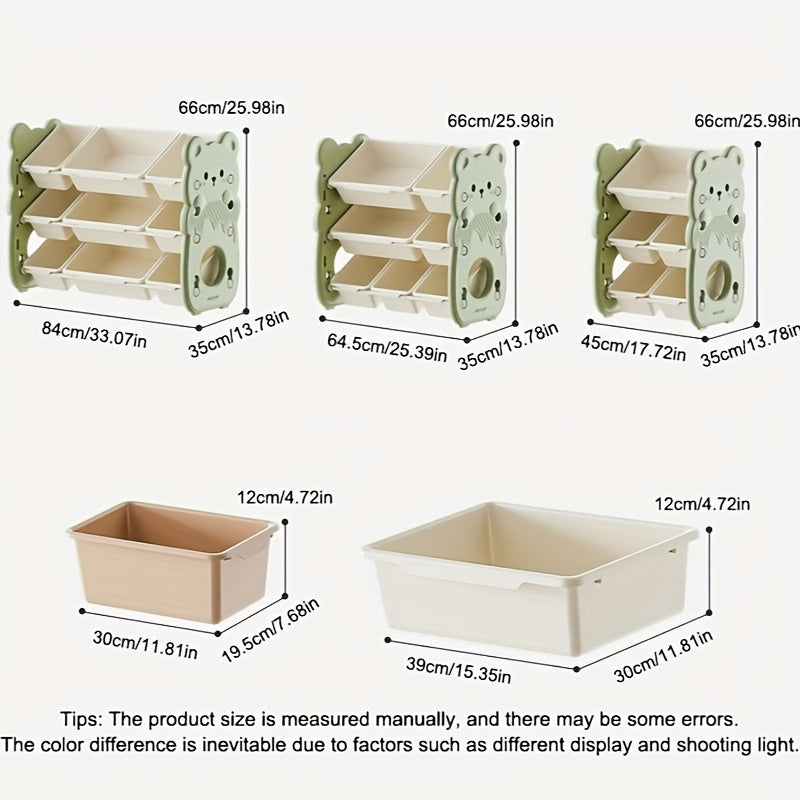 66cm/25.98in

84cm/33.07in

35cm/13.78in

66cm/25.98in

64.5cm/25.39in

35cm/13.78in

66cm/25.98in

45cm/17.72in

35cm/13.78in

12cm/4.72in

30cm/11.81in

19.5cm/7.68in

12cm/4.72in

39cm/15.35in

30cm/11.81in

Tips: The product size is measured manually, and there may be some errors. The color difference is inevitable due to factors such as different display and shooting light.