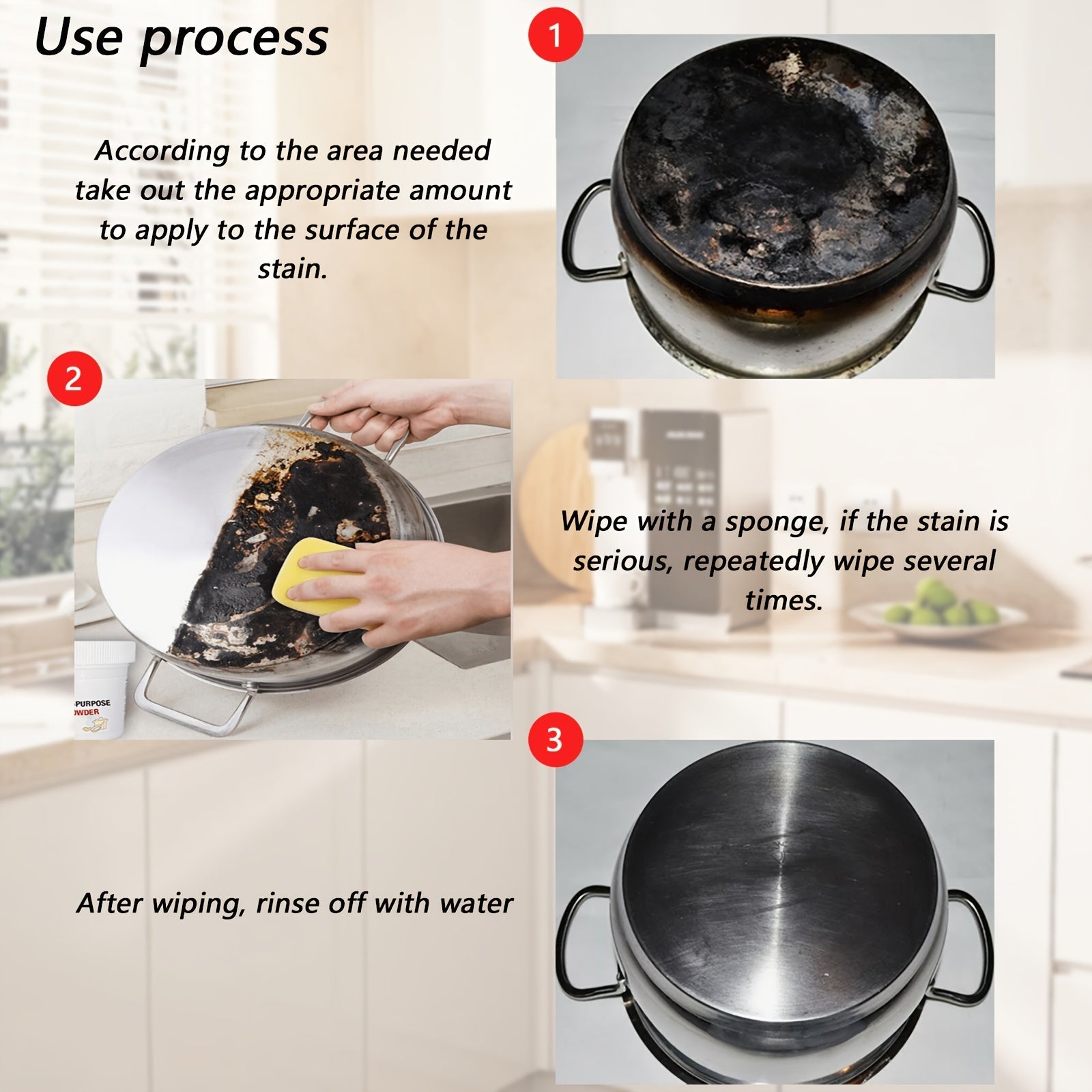 Use process

1

According to the area needed take out the appropriate amount to apply to the surface of the stain.

2

PURPOSE
WDER

Wipe with a sponge, if the stain is serious, repeatedly wipe several times.

3

After wiping, rinse off with water