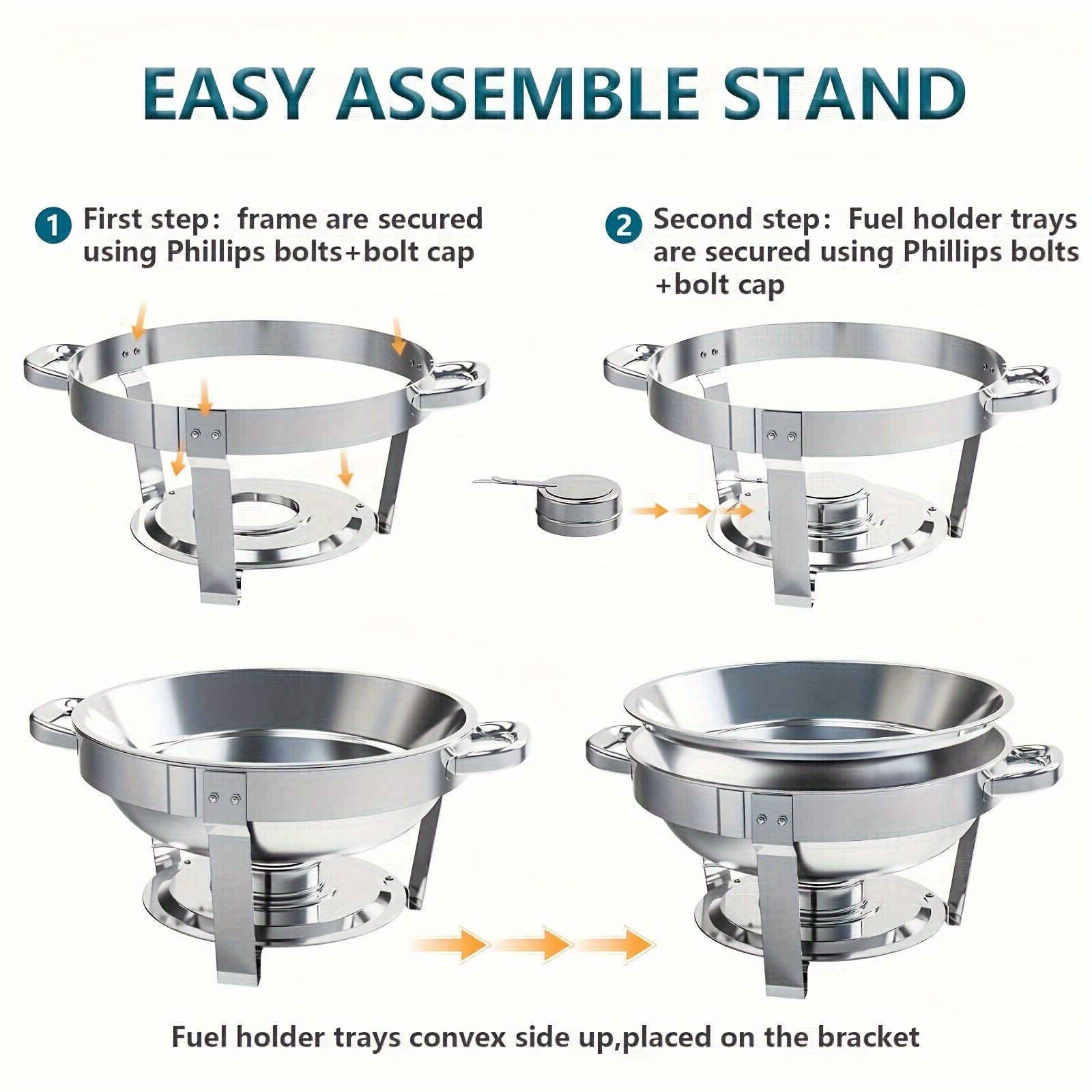 EASY ASSEMBLE STAND

1 First step: frame are secured using Phillips bolts+bolt cap

2 Second step: Fuel holder trays are secured using Phillips bolts +bolt cap

Fuel holder trays convex side up,placed on the bracket