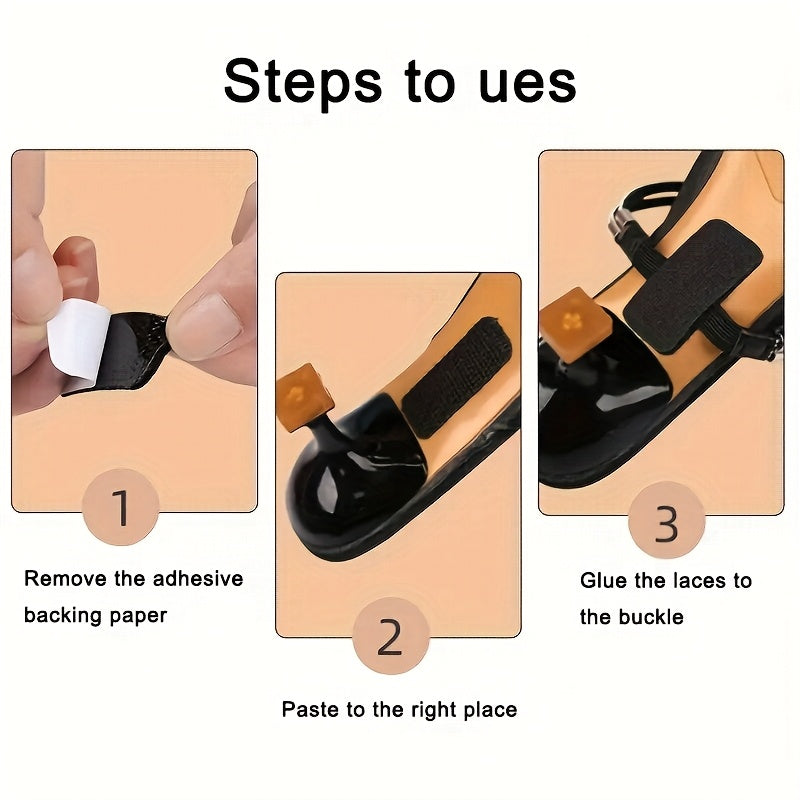 Steps to ues

1

Remove the adhesive backing paper

2

Paste to the right place

3

Glue the laces to the buckle