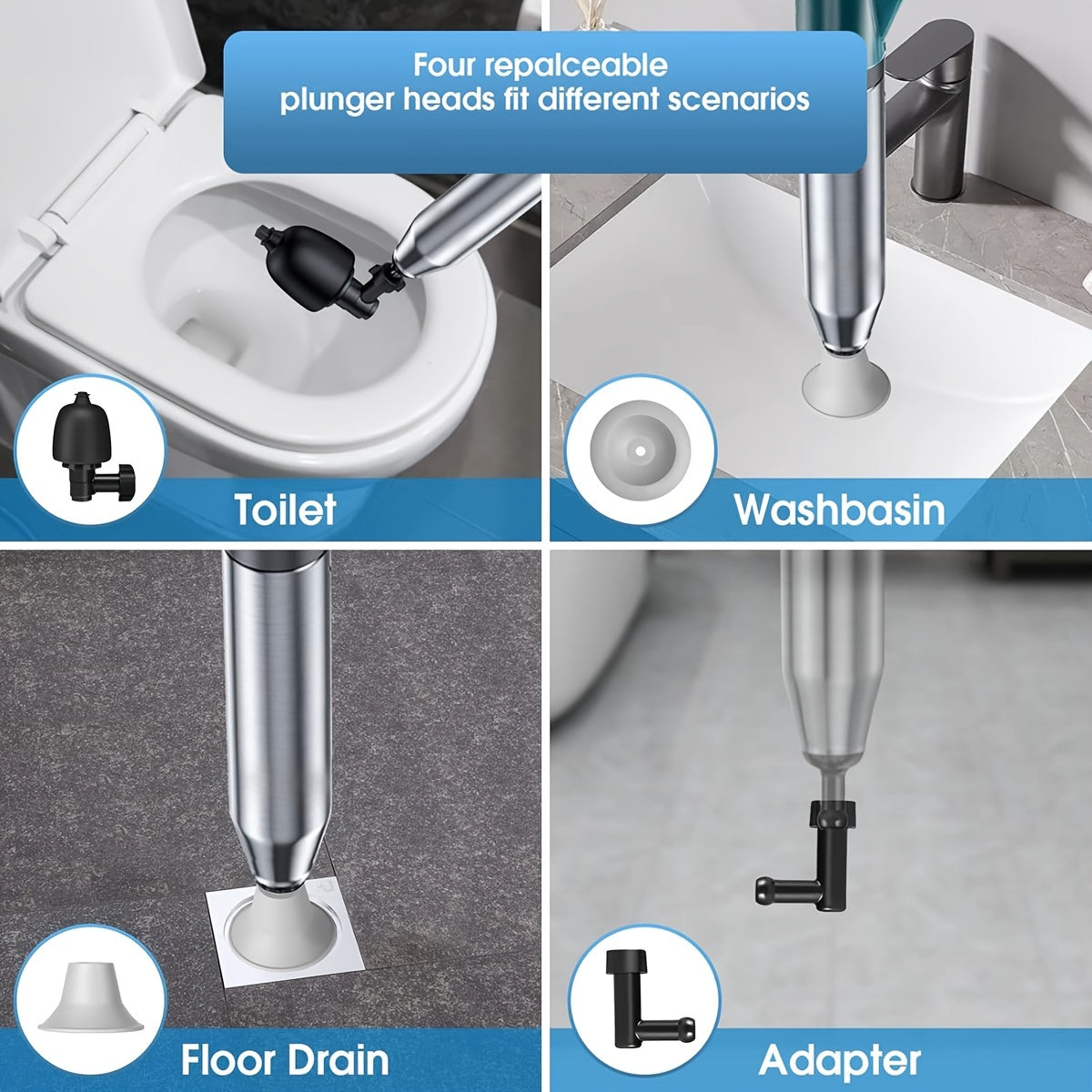 Four repalceable plunger heads fit different scenarios

Toilet

Washbasin

Floor Drain

Adapter