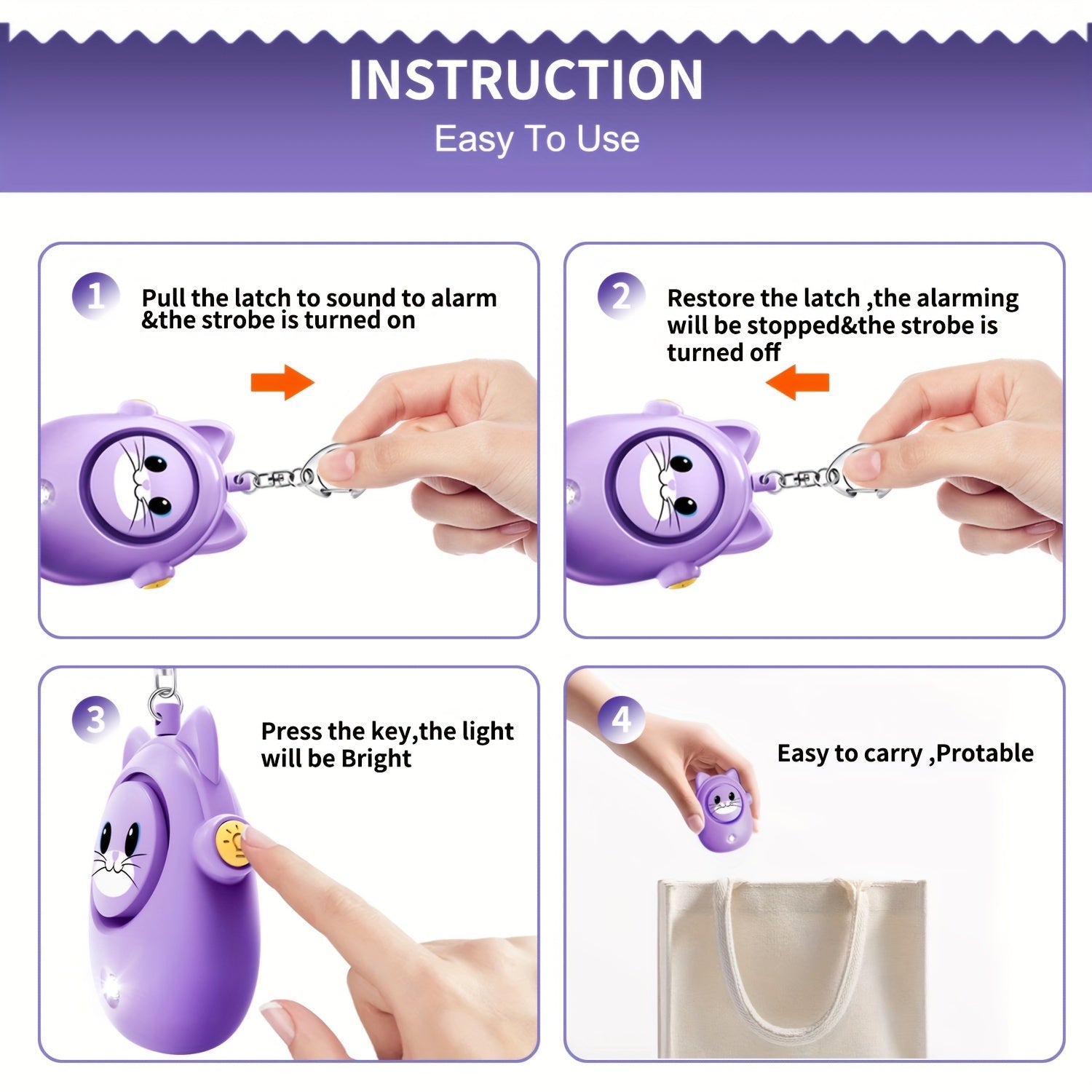 INSTRUCTION
Easy To Use

1
Pull the latch to sound to alarm &the strobe is turned on

2
Restore the latch ,the alarming will be stopped&the strobe is turned off

3
Press the key,the light will be Bright

4
Easy to carry ,Protable