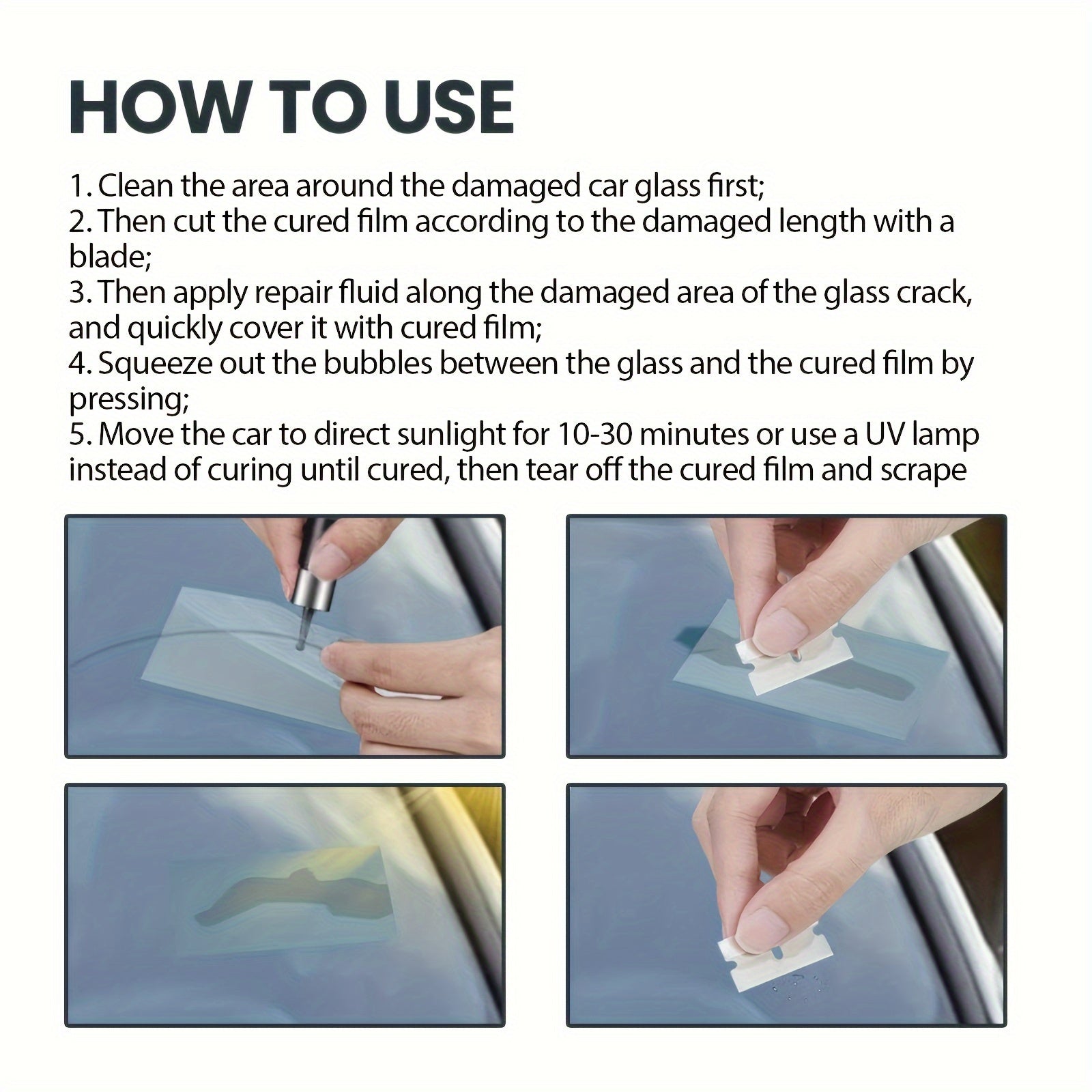 HOW TO USE

1. Clean the area around the damaged car glass first;
2. Then cut the cured film according to the damaged length with a blade;
3. Then apply repair fluid along the damaged area of the glass crack, and quickly cover it with cured film;
4. Squeeze out the bubbles between the glass and the cured film by pressing;
5. Move the car to direct sunlight for 10-30 minutes or use a UV lamp instead of curing until cured, then tear off the cured film and scrape