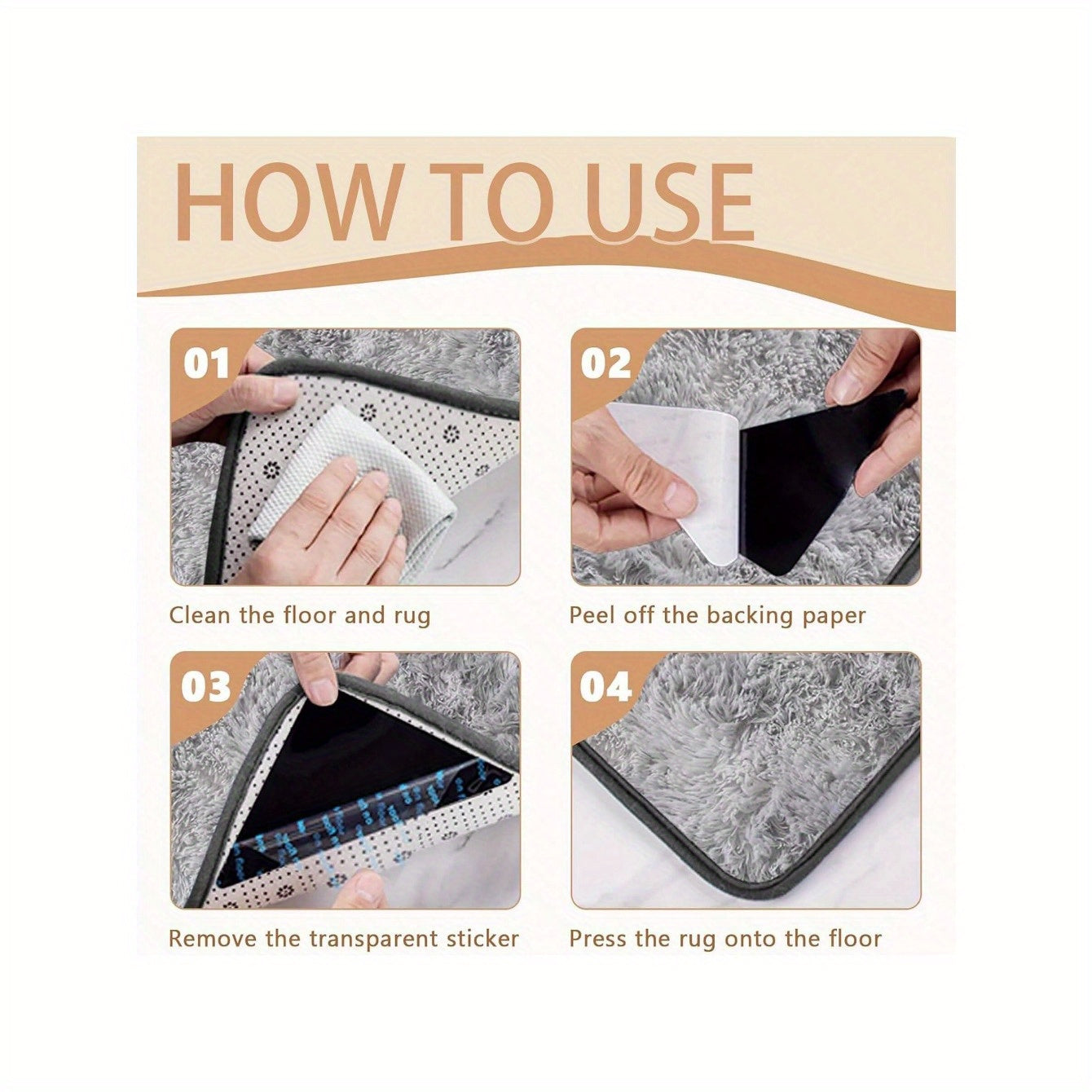 HOW TO USE

01

Clean the floor and rug

02

Peel off the backing paper

03

Remove the transparent sticker

04

Press the rug onto the floor