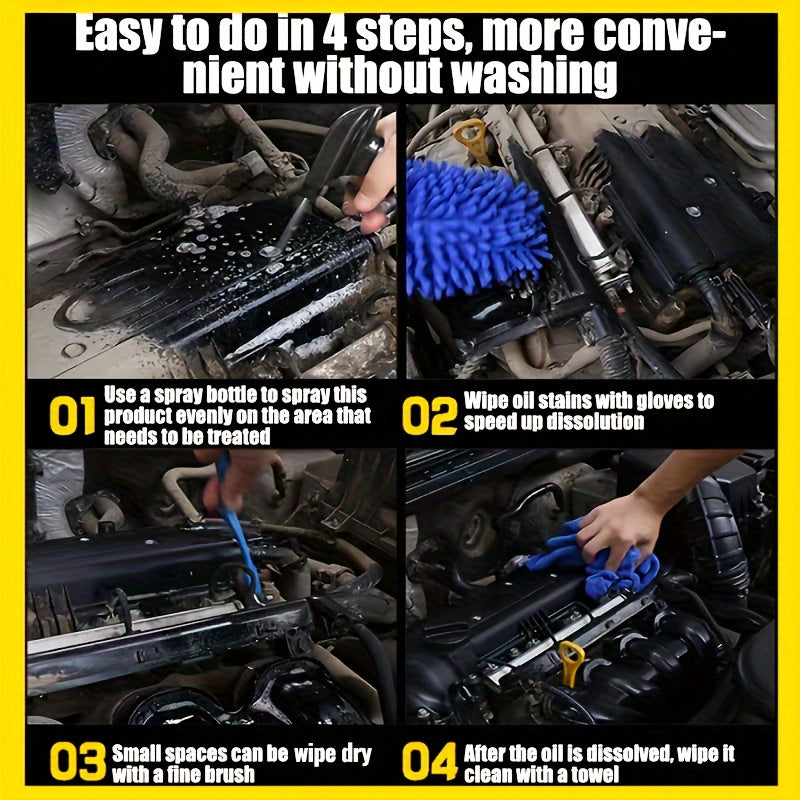 Easy to do in 4 steps, more convenient without washing

01 Use a spray bottle to spray this product evenly on the area that needs to be treated

02 Wipe oil stains with gloves to speed up dissolution

03 Small spaces can be wipe dry with a fine brush

04 After the oil is dissolved, wipe it clean with a towel