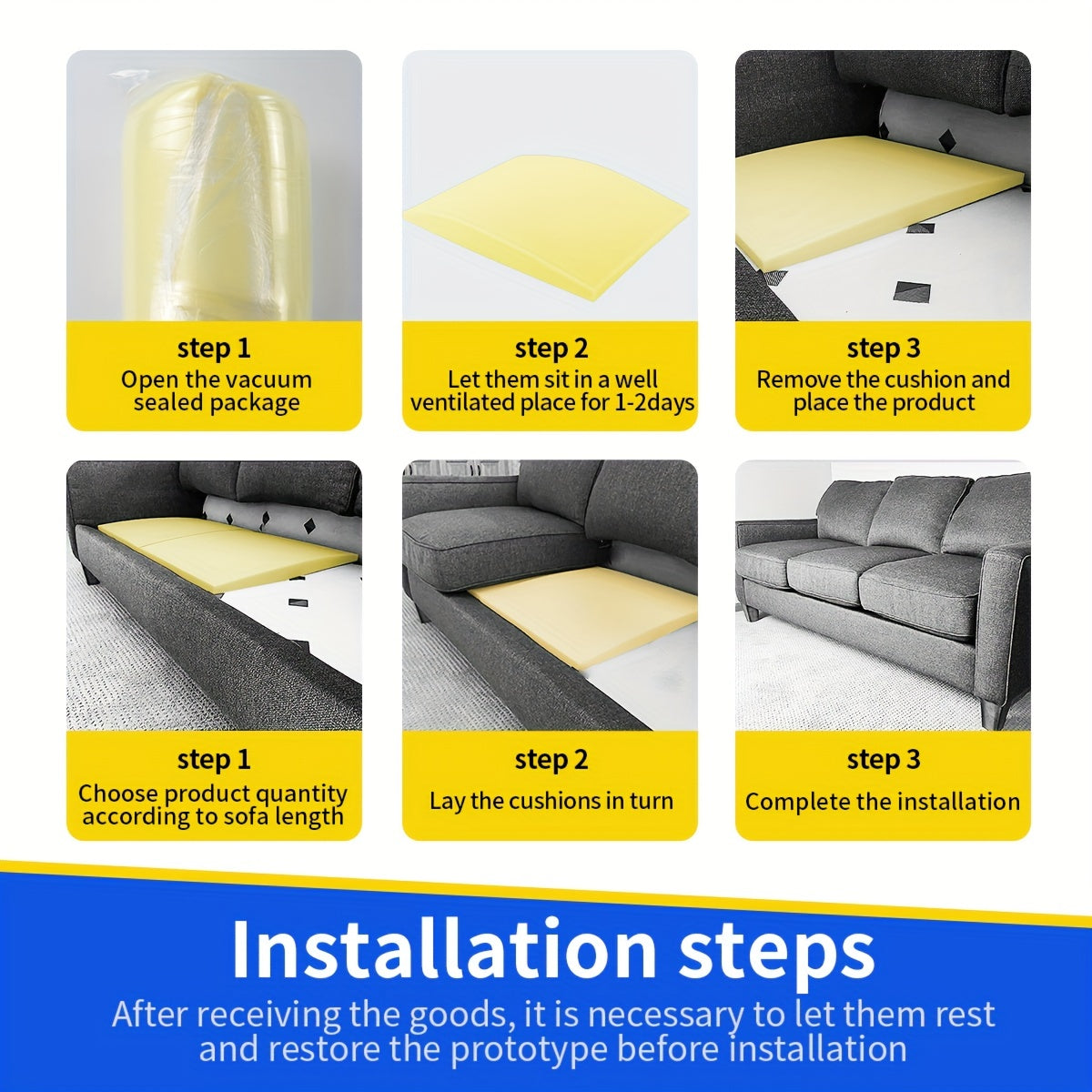 step 1
Open the vacuum sealed package

step 2
Let them sit in a well ventilated place for 1-2days

step 3
Remove the cushion and place the product

step 1
Choose product quantity according to sofa length

step 2
Lay the cushions in turn

step 3
Complete the installation

Installation steps

After receiving the goods, it is necessary to let them rest and restore the prototype before installation