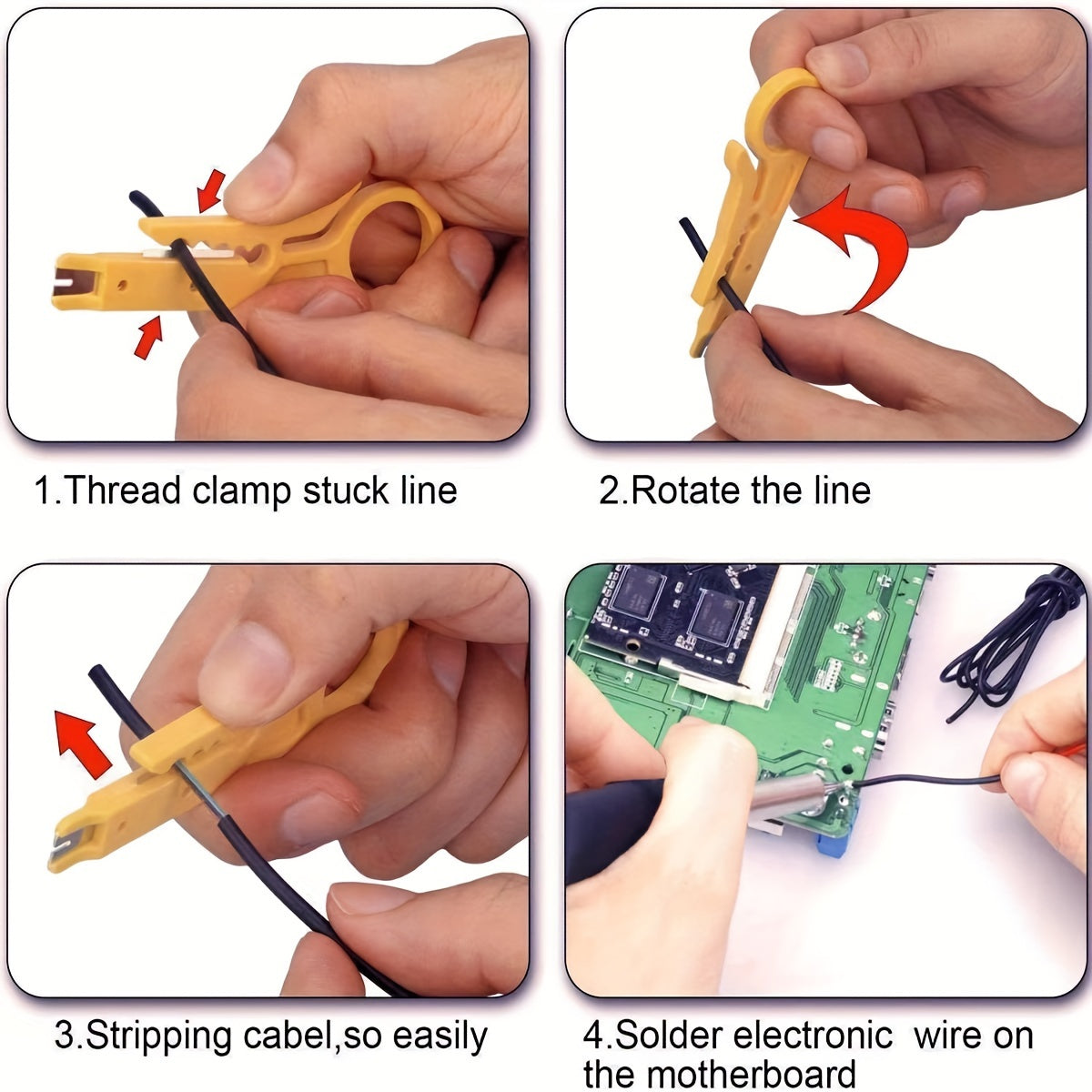 1.Thread clamp stuck line

2.Rotate the line

3.Stripping cabel,so easily

4.Solder electronic wire on the motherboard