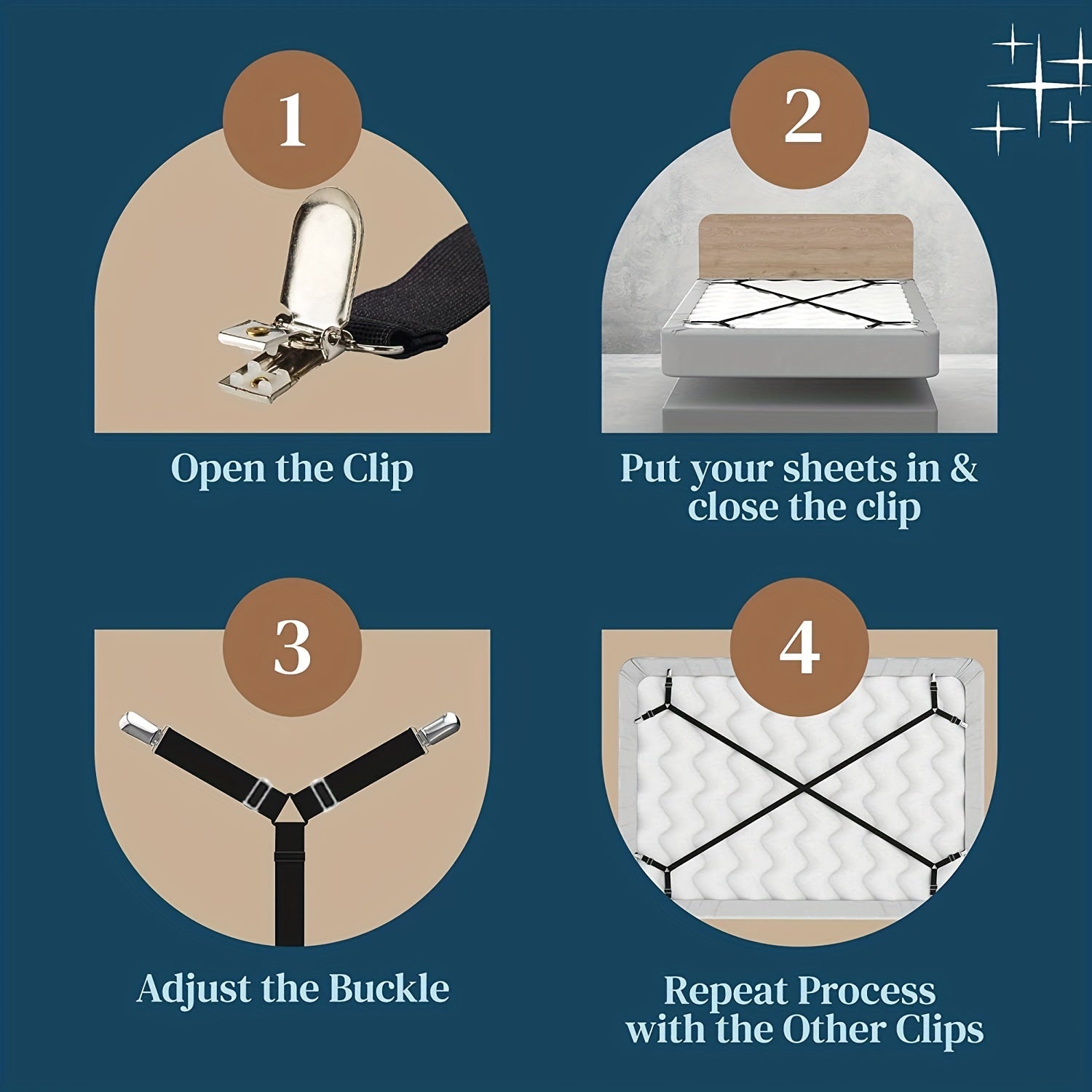 1

Open the Clip

2

Put your sheets in & close the clip

3

Adjust the Buckle

4

Repeat Process with the Other Clips