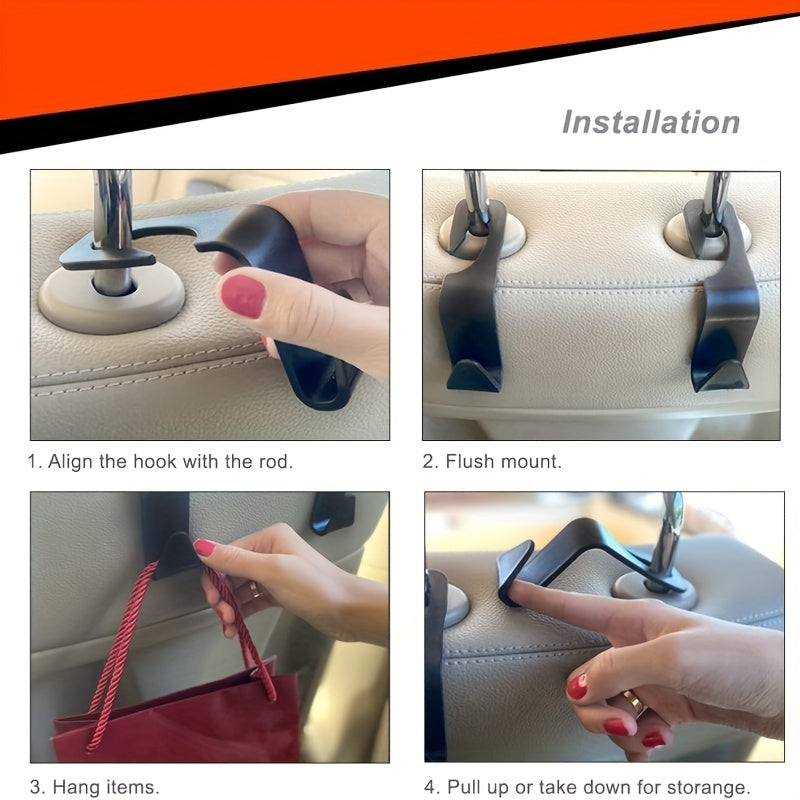 Installation

1. Align the hook with the rod.

2. Flush mount.

3. Hang items.

4. Pull up or take down for storange.