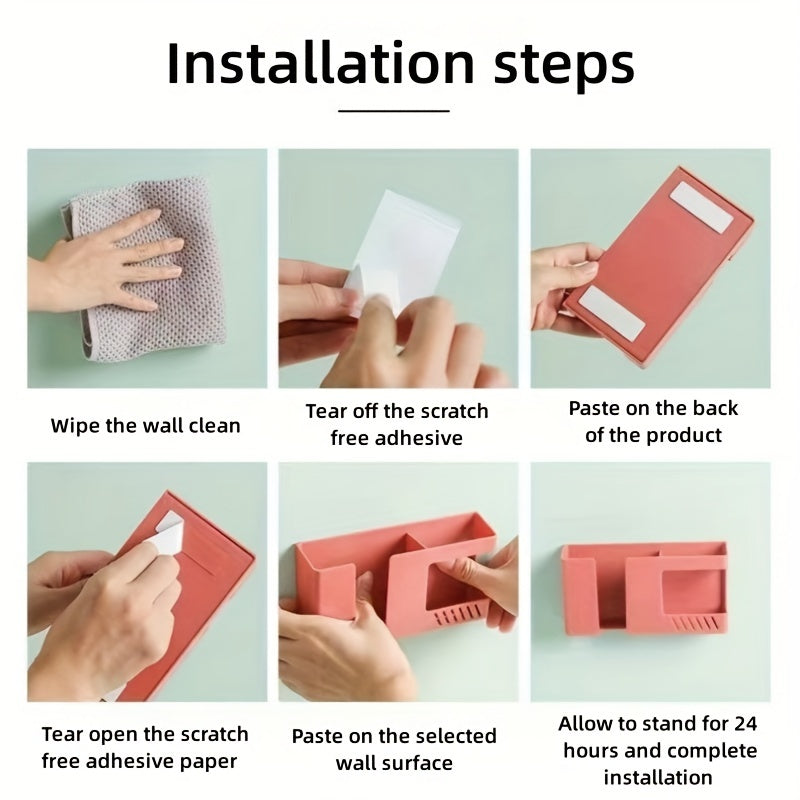 Installation steps

Wipe the wall clean

Tear off the scratch free adhesive

Paste on the back of the product

Tear open the scratch free adhesive paper

Paste on the selected wall surface

Allow to stand for 24 hours and complete installation