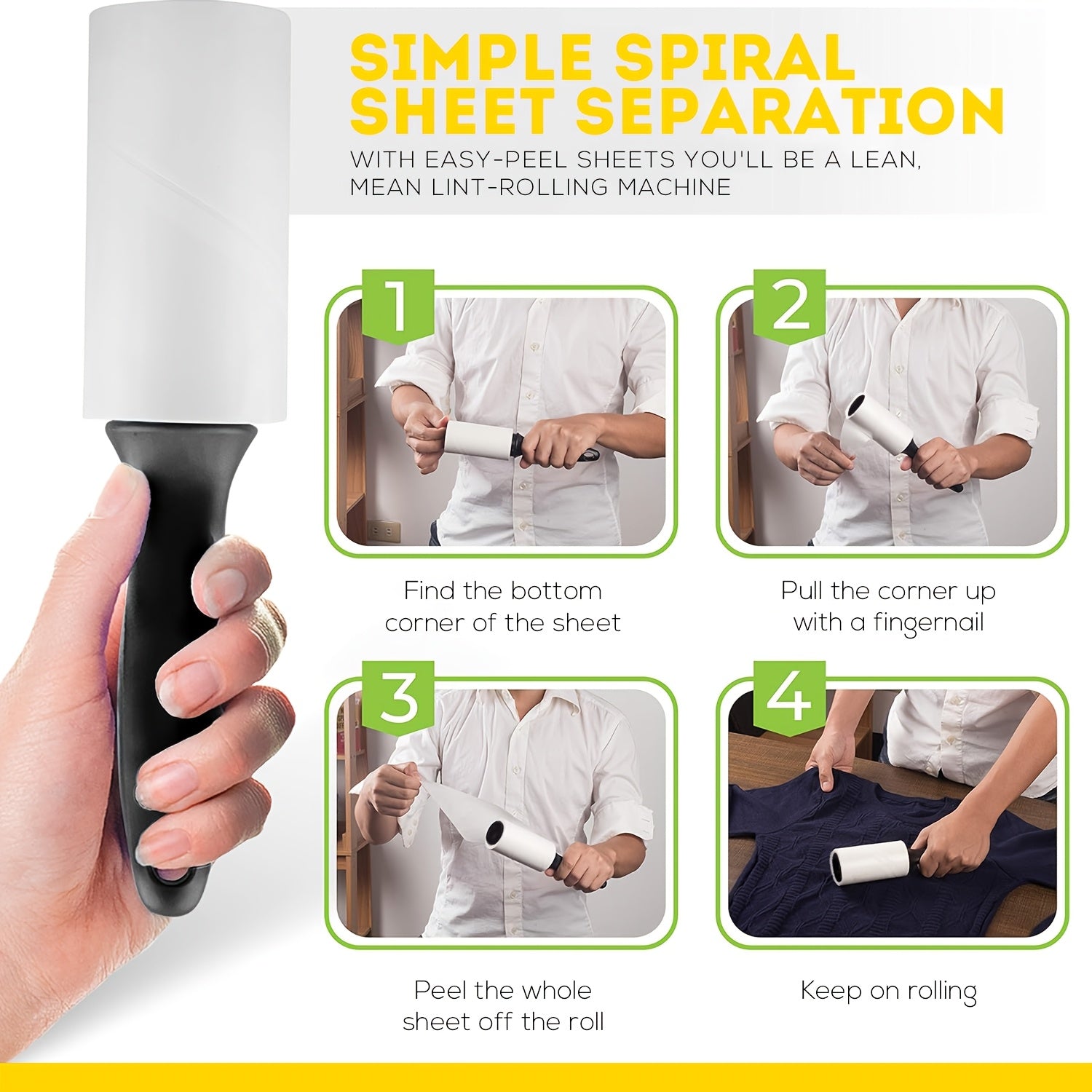 SIMPLE SPIRAL SHEET SEPARATION

WITH EASY-PEEL SHEETS YOU'LL BE A LEAN, MEAN LINT-ROLLING MACHINE

1

Find the bottom corner of the sheet

2

Pull the corner up with a fingernail

3

Peel the whole sheet off the roll

4

Keep on rolling