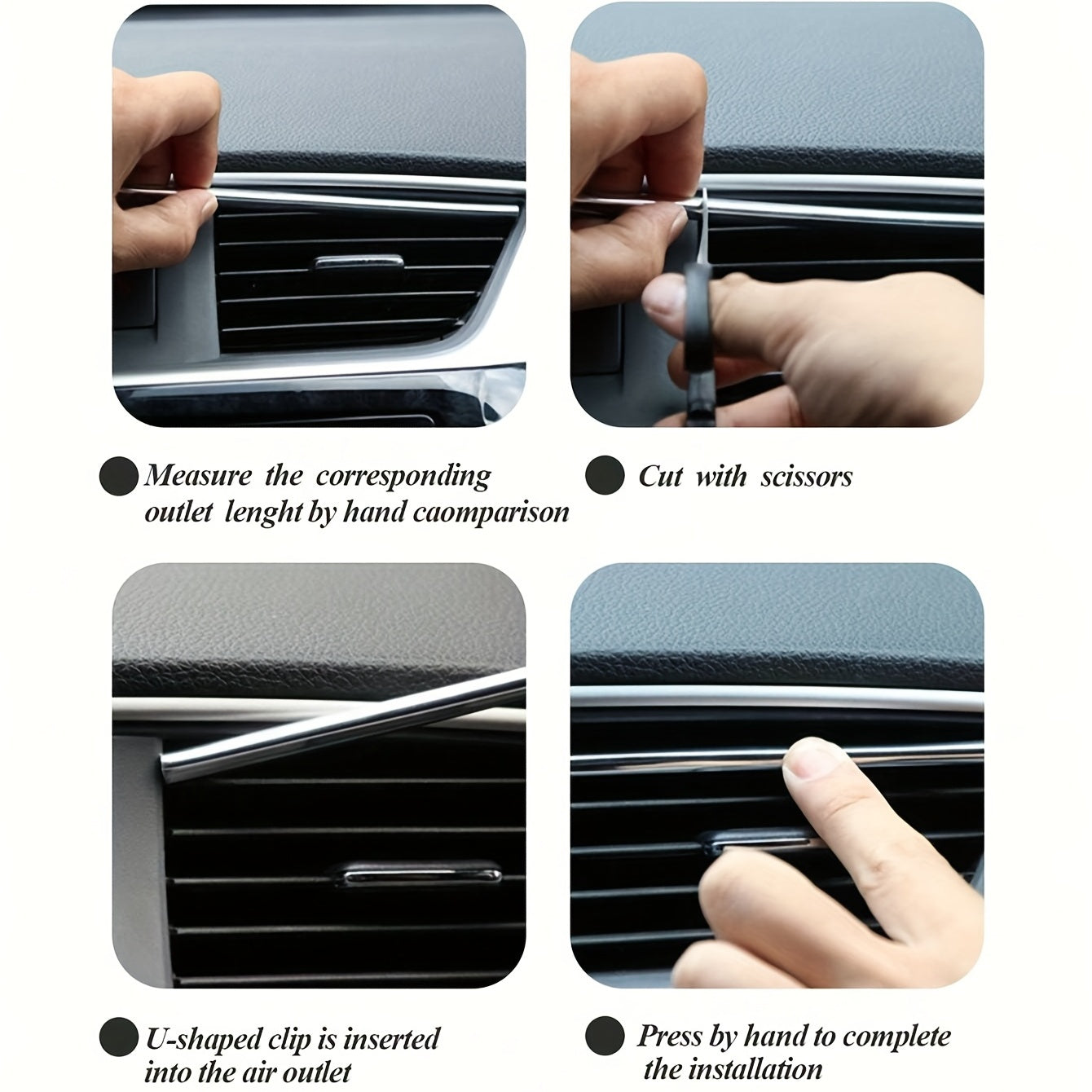 Measure the corresponding outlet lenght by hand caomparison

Cut with scissors

U-shaped clip is inserted into the air outlet

Press by hand to complete the installation