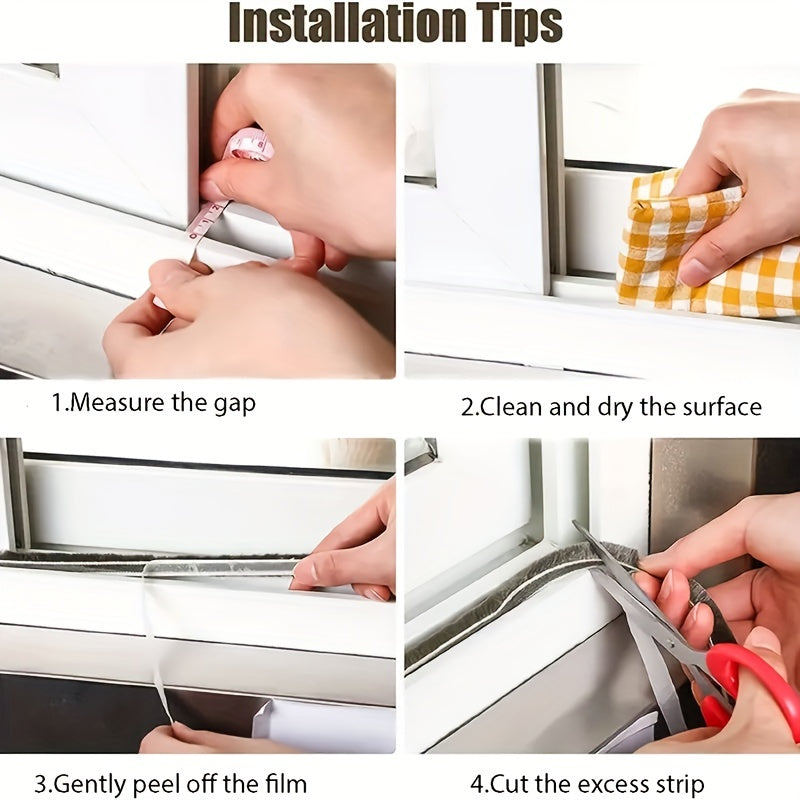 Installation Tips

1.Measure the gap

2.Clean and dry the surface

3.Gently peel off the film

4.Cut the excess strip