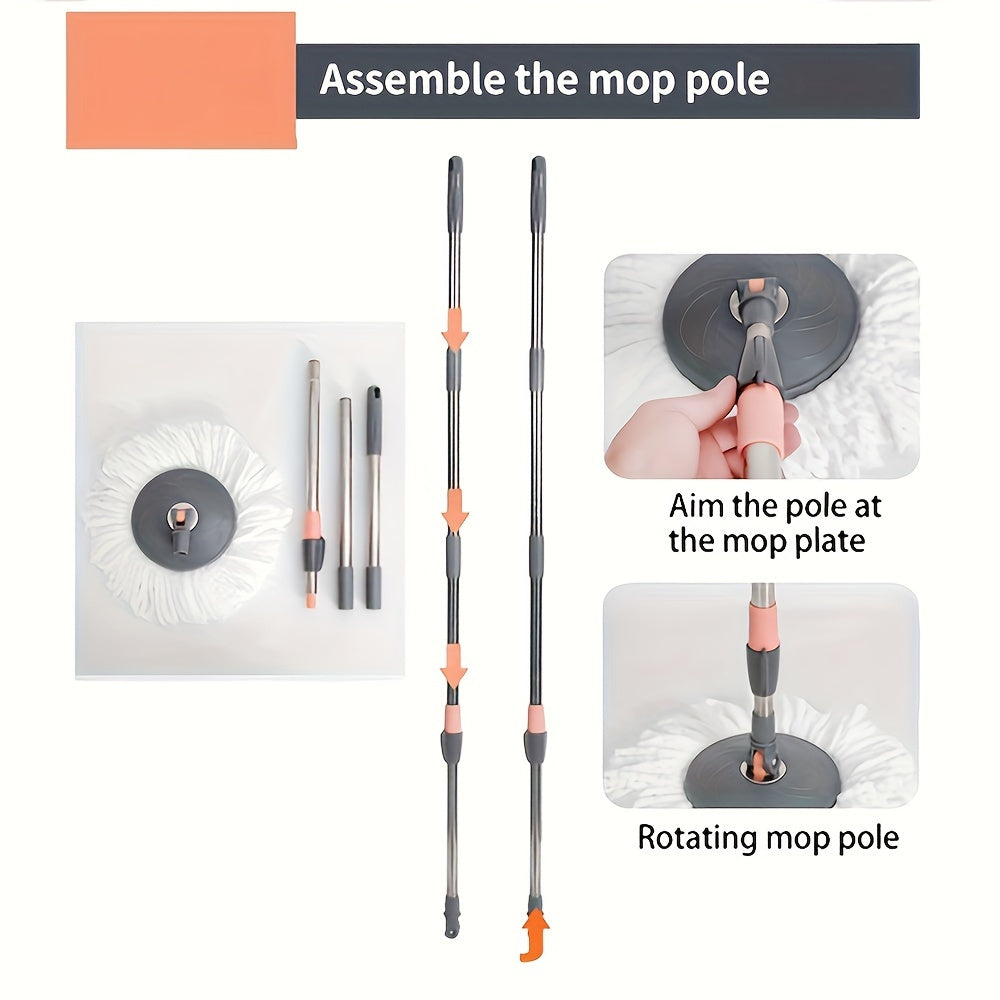 Assemble the mop pole

Aim the pole at the mop plate

Rotating mop pole