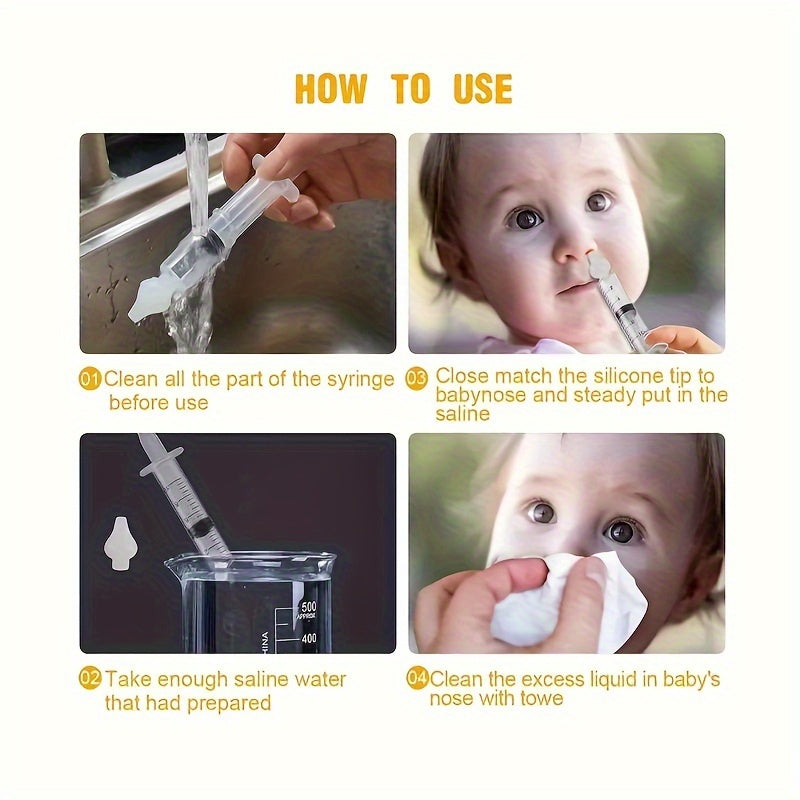 HOW TO USE

01 Clean all the part of the syringe before use

03 Close match the silicone tip to babynose and steady put in the saline

500
APPROX
400
HINA

02 Take enough saline water that had prepared

04 Clean the excess liquid in baby's nose with towe