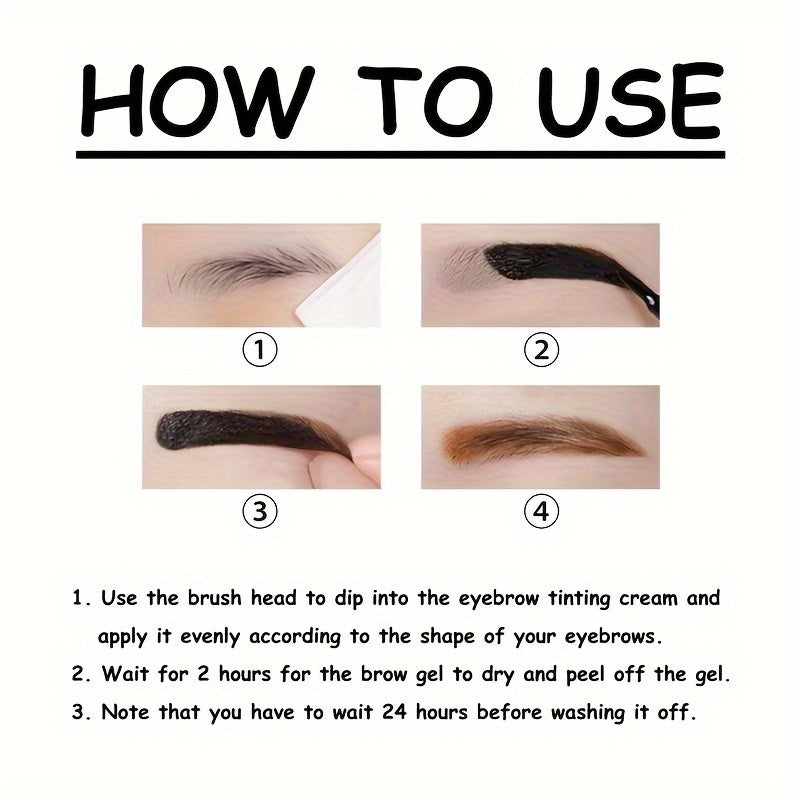 HOW TO USE

①

②

③

④

1. Use the brush head to dip into the eyebrow tinting cream and apply it evenly according to the shape of your eyebrows.

2. Wait for 2 hours for the brow gel to dry and peel off the gel.

3. Note that you have to wait 24 hours before washing it off.