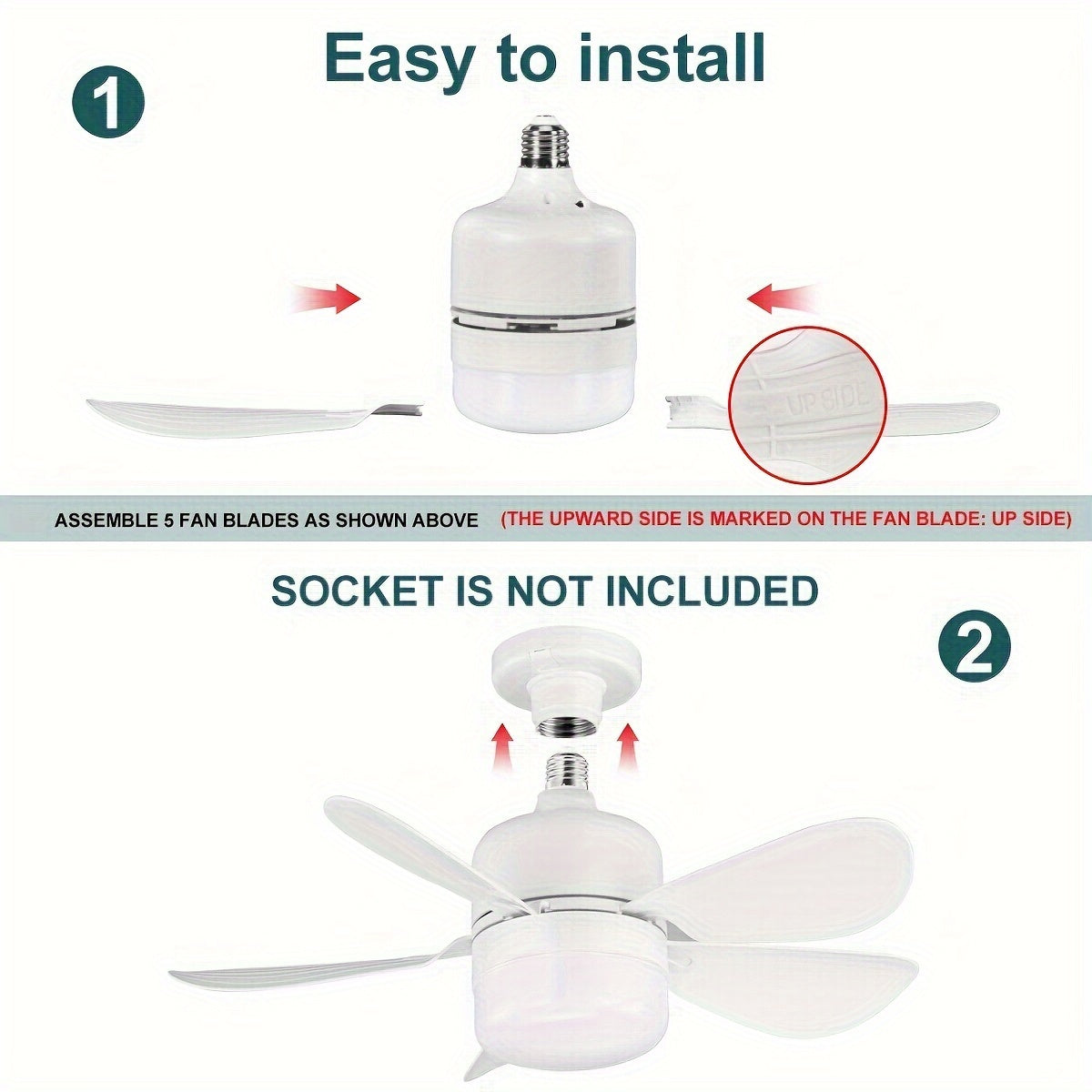 Easy to install

1

UP SIDE

ASSEMBLE 5 FAN BLADES AS SHOWN ABOVE (THE UPWARD SIDE IS MARKED ON THE FAN BLADE: UP SIDE)

SOCKET IS NOT INCLUDED

2