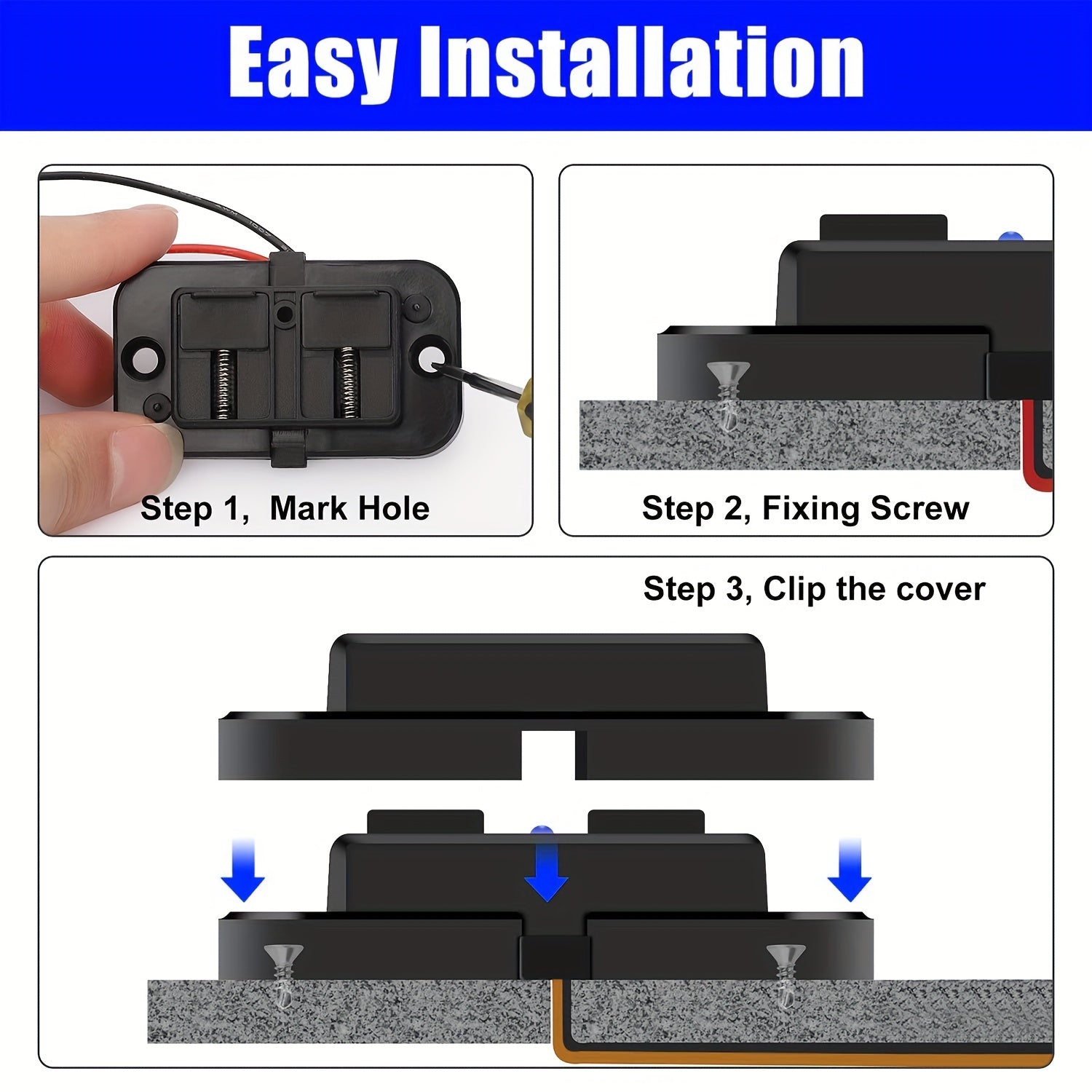 Easy Installation

Step 1, Mark Hole

Step 2, Fixing Screw

Step 3, Clip the cover