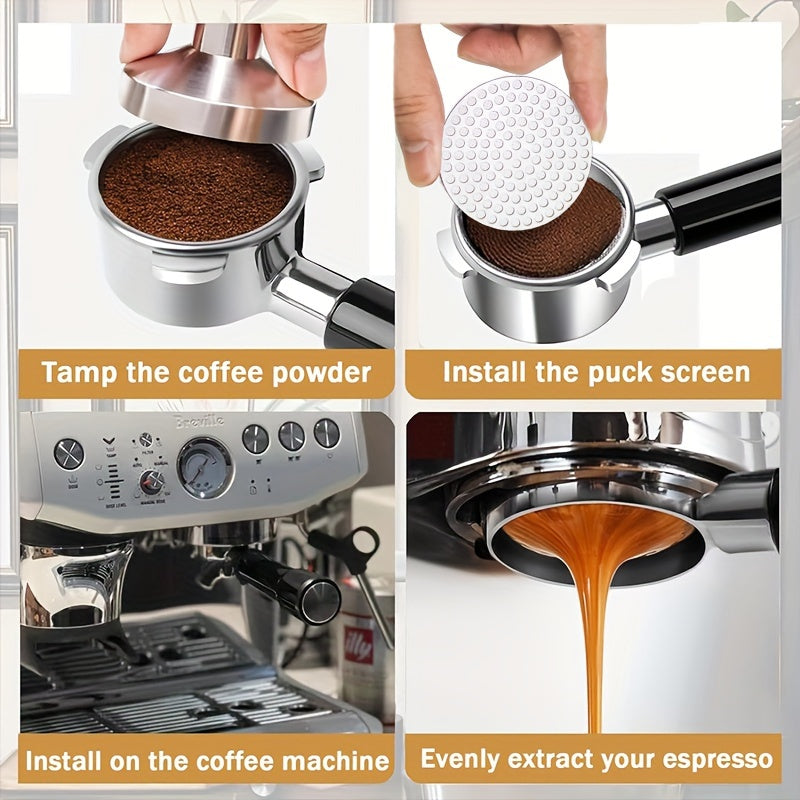 Tamp the coffee powder

Install the puck screen

Breville

illy

Install on the coffee machine

Evenly extract your espresso