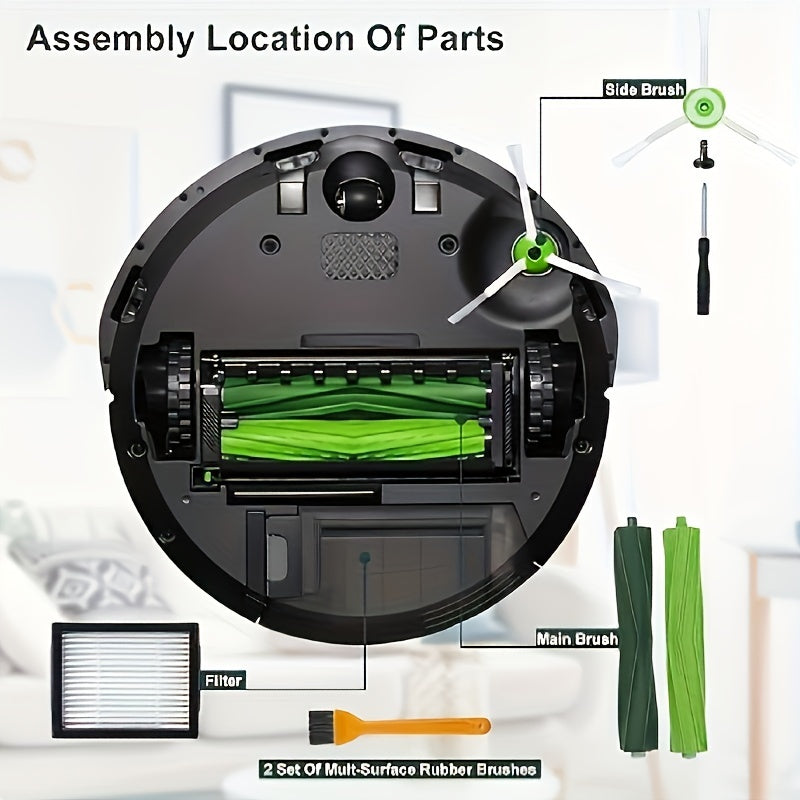 Assembly Location Of Parts

Side Brush

Main Brush

Filter

2 Set Of Mult-Surface Rubber Brushes