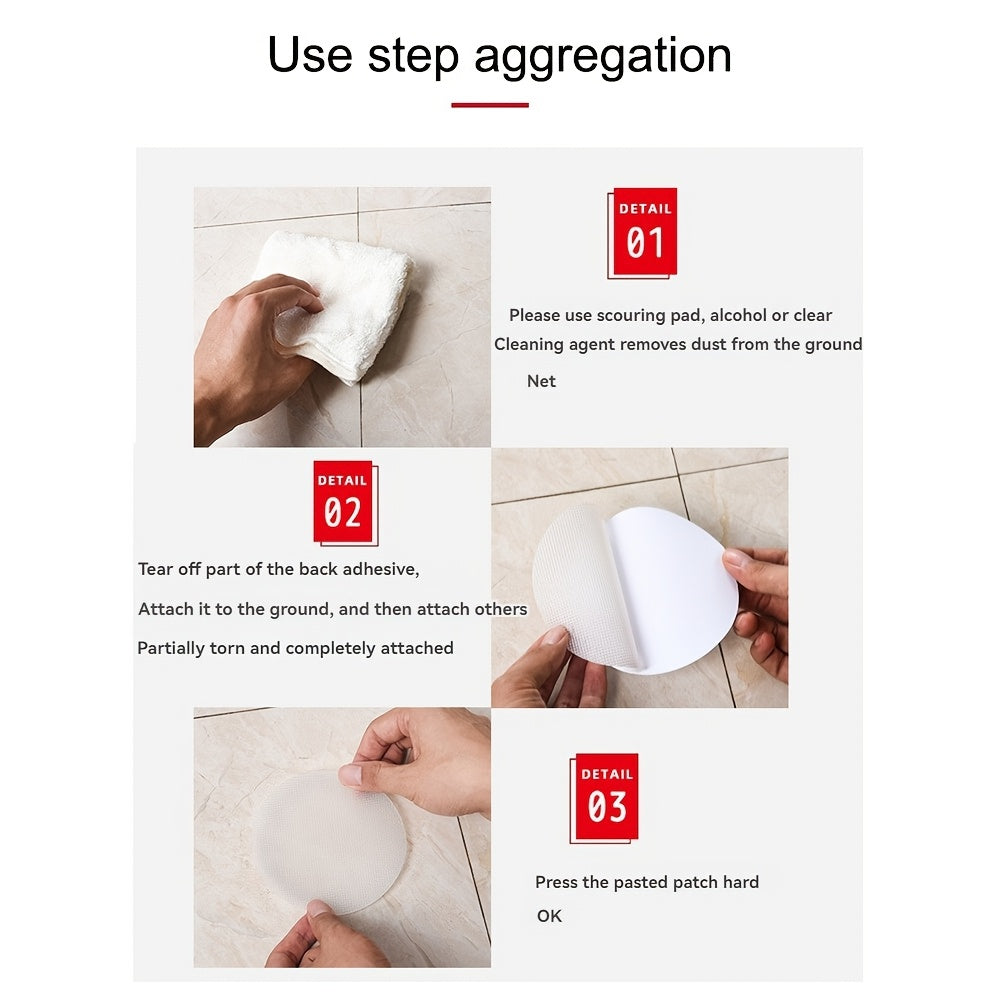 Use step aggregation

DETAIL
01

Please use scouring pad, alcohol or clear
Cleaning agent removes dust from the ground
Net

DETAIL
02

Tear off part of the back adhesive,
Attach it to the ground, and then attach others
Partially torn and completely attached

DETAIL
03

Press the pasted patch hard
OK