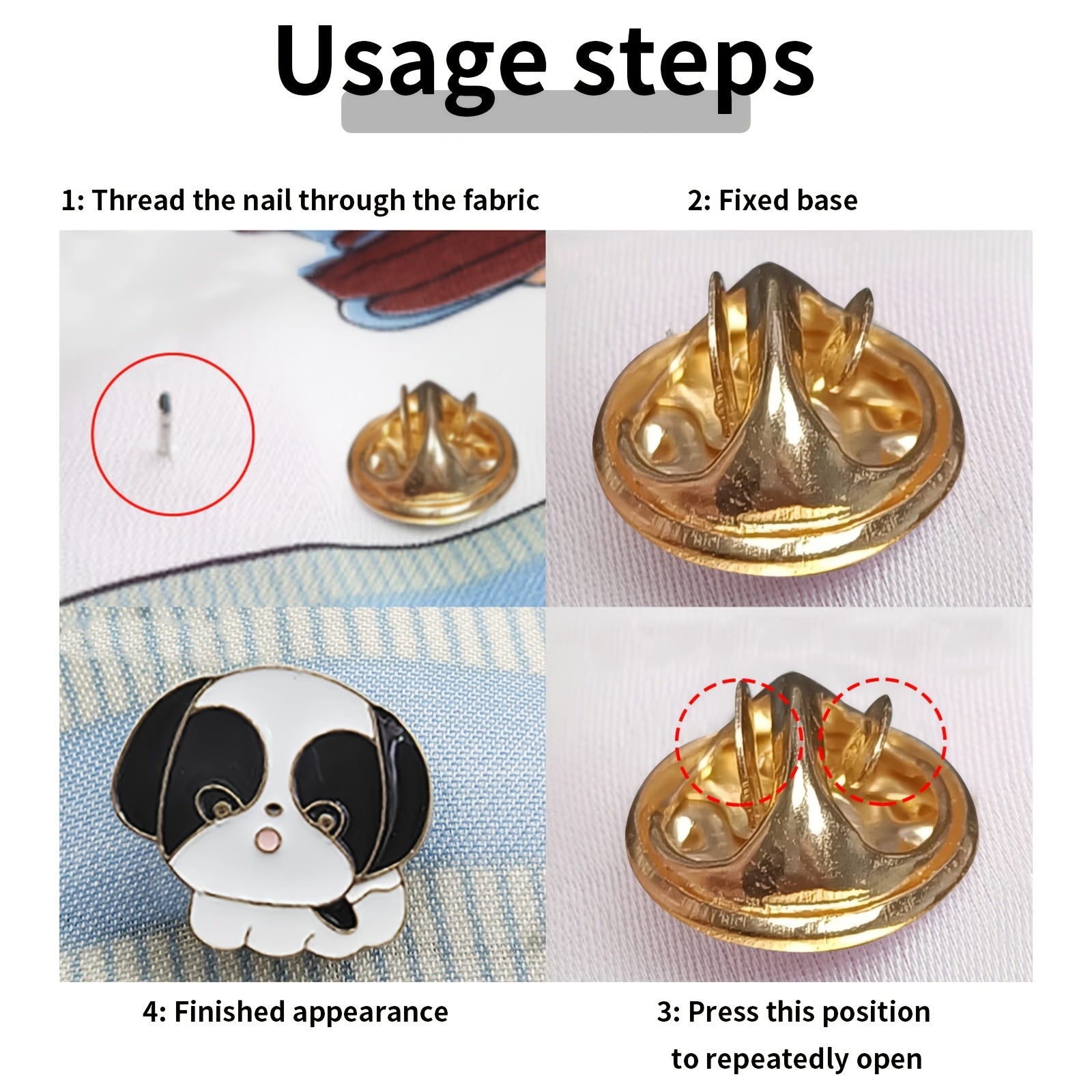 Usage steps

1: Thread the nail through the fabric

2: Fixed base

4: Finished appearance

3: Press this position to repeatedly open