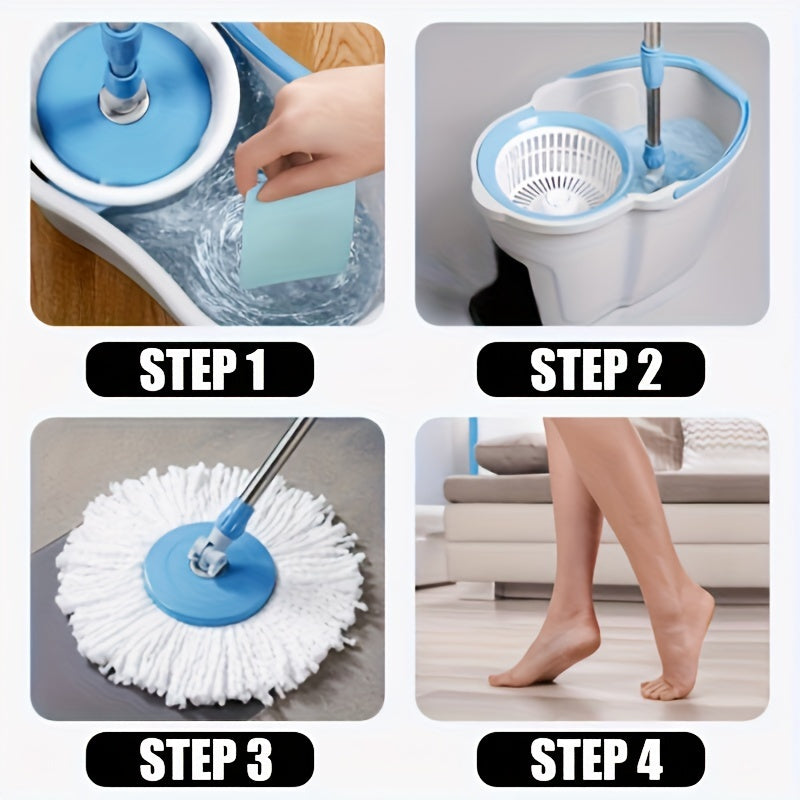 STEP 1

STEP 2

STEP 3

STEP 4