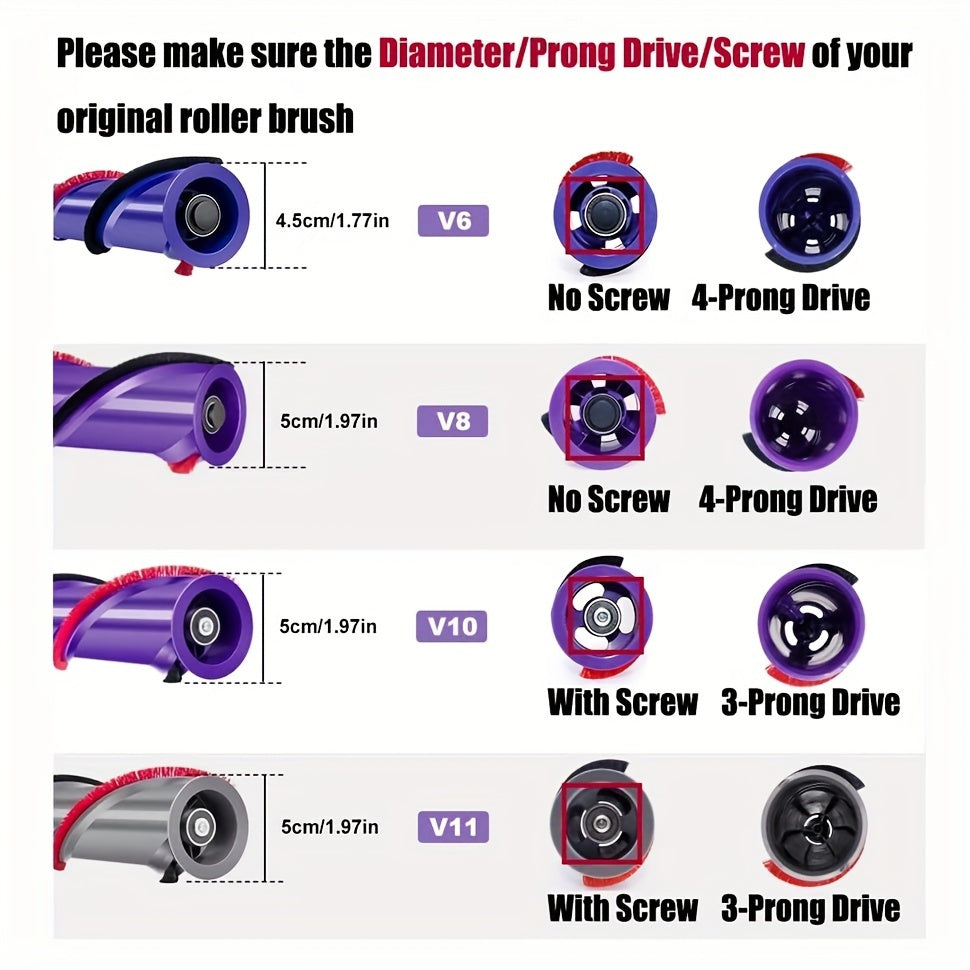 Please make sure the Diameter/Prong Drive/Screw of your original roller brush

4.5cm/1.77in V6 No Screw 4-Prong Drive

5cm/1.97in V8 No Screw 4-Prong Drive

5cm/1.97in V10 With Screw 3-Prong Drive

5cm/1.97in V11 With Screw 3-Prong Drive