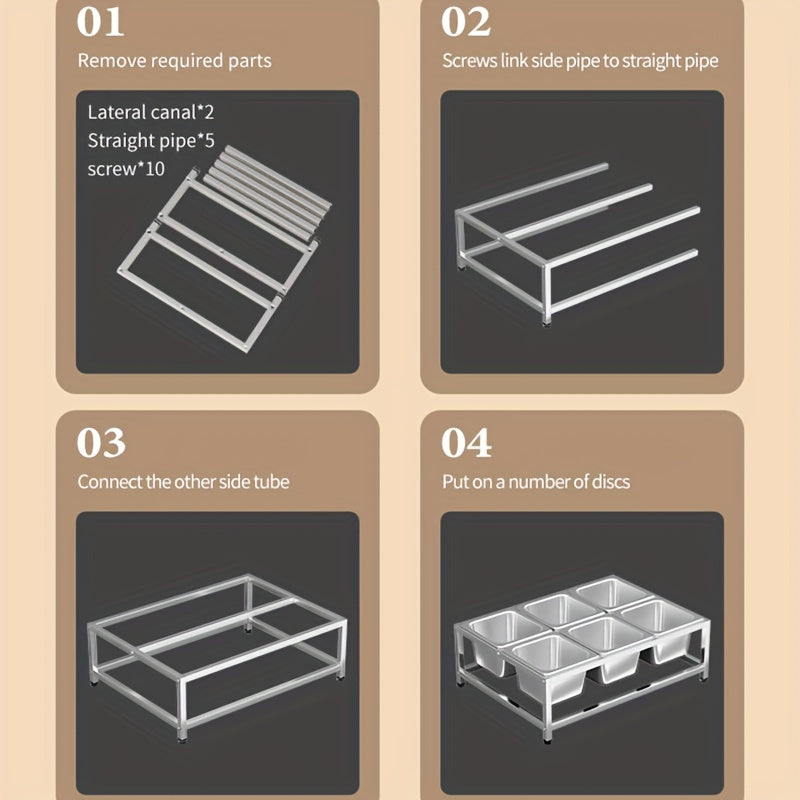 01

Remove required parts

Lateral canal*2
Straight pipe*5
screw*10

02

Screws link side pipe to straight pipe

03

Connect the other side tube

04

Put on a number of discs