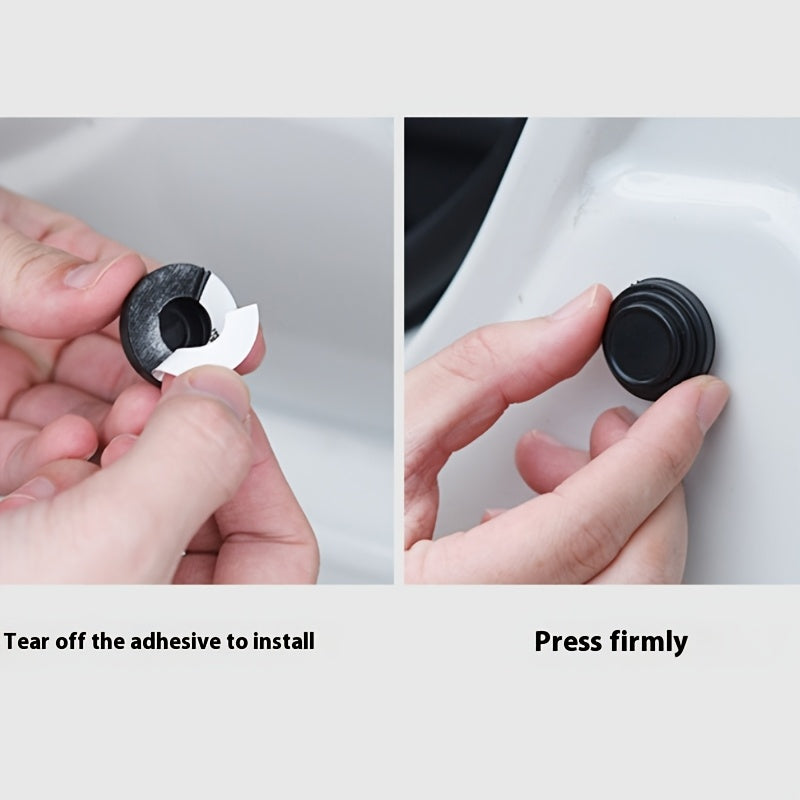 Tear off the adhesive to install

Press firmly