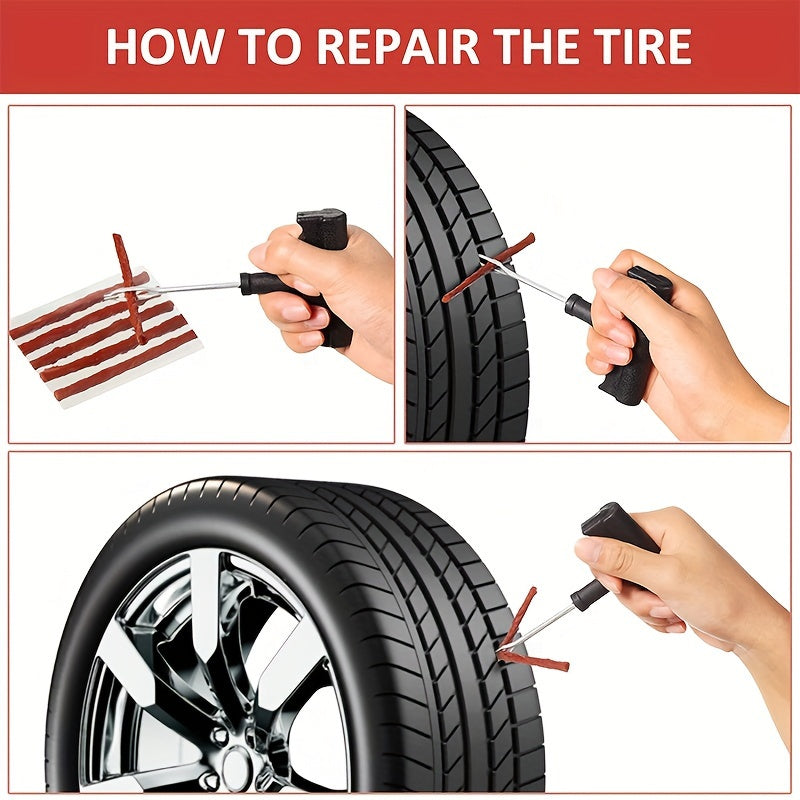 HOW TO REPAIR THE TIRE