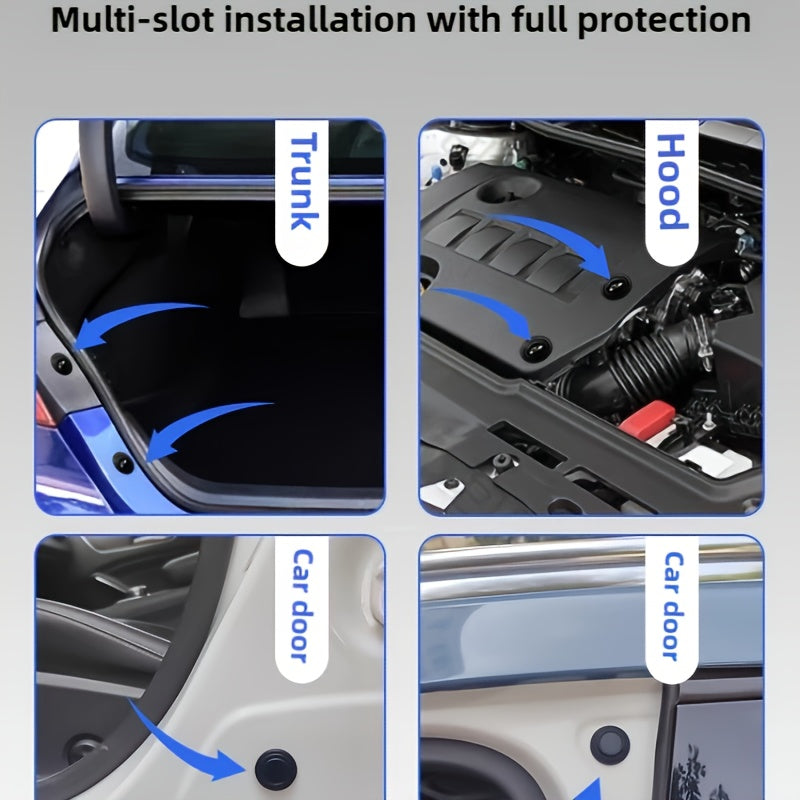 Multi-slot installation with full protection

Trunk

Hood

Car door

Car door