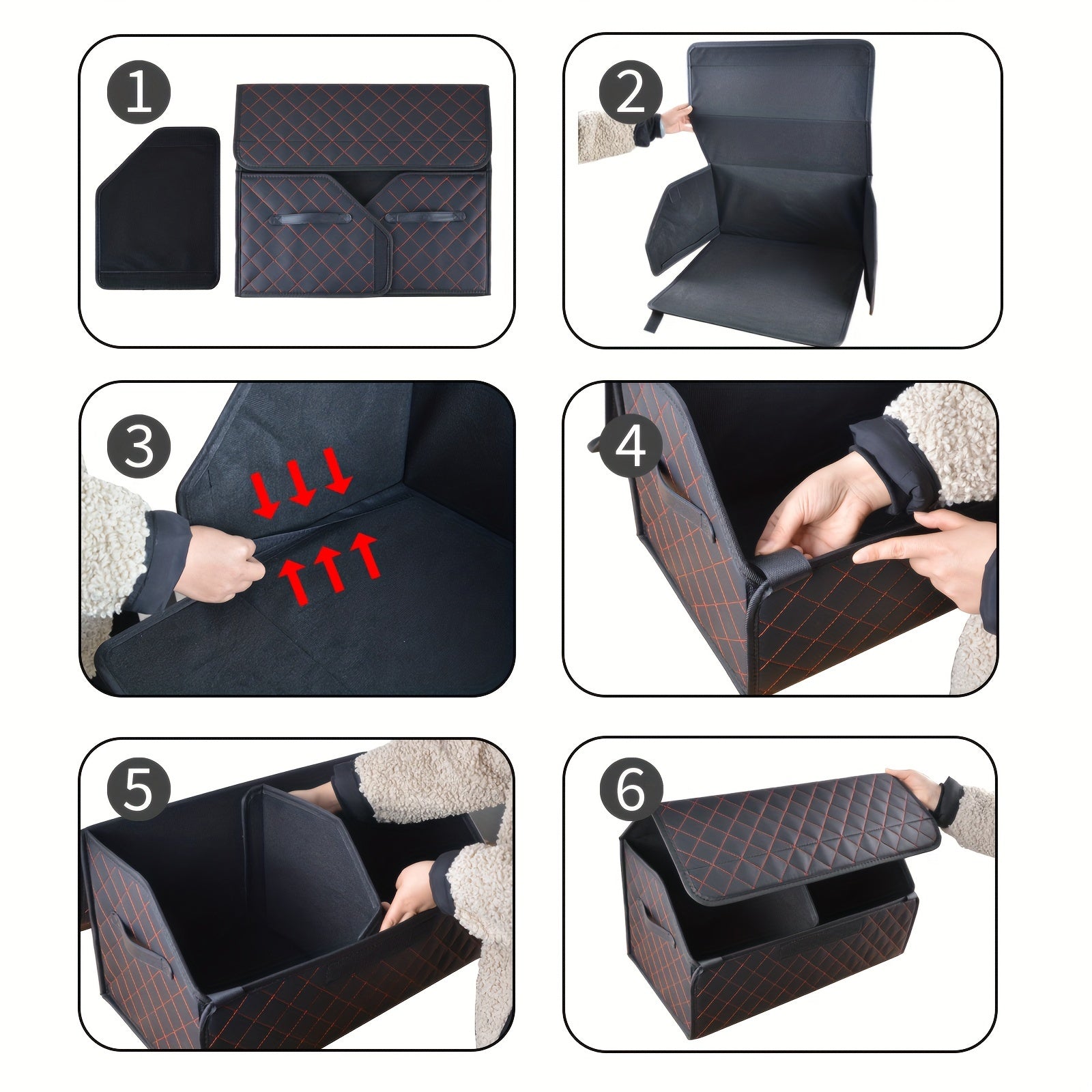 1

2

3

4

5

6