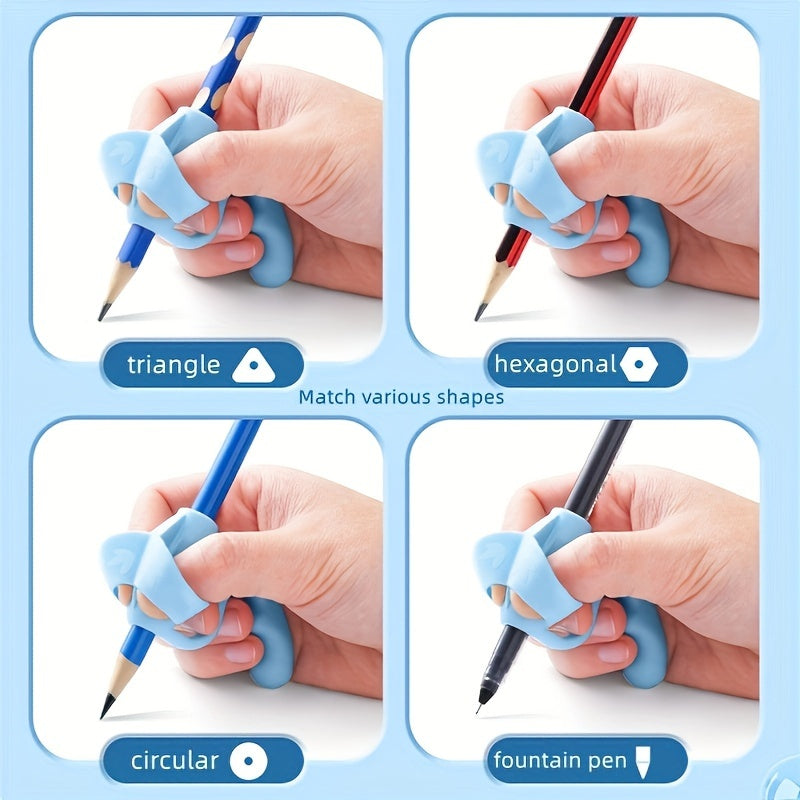 triangle

hexagonal

Match various shapes

circular

fountain pen