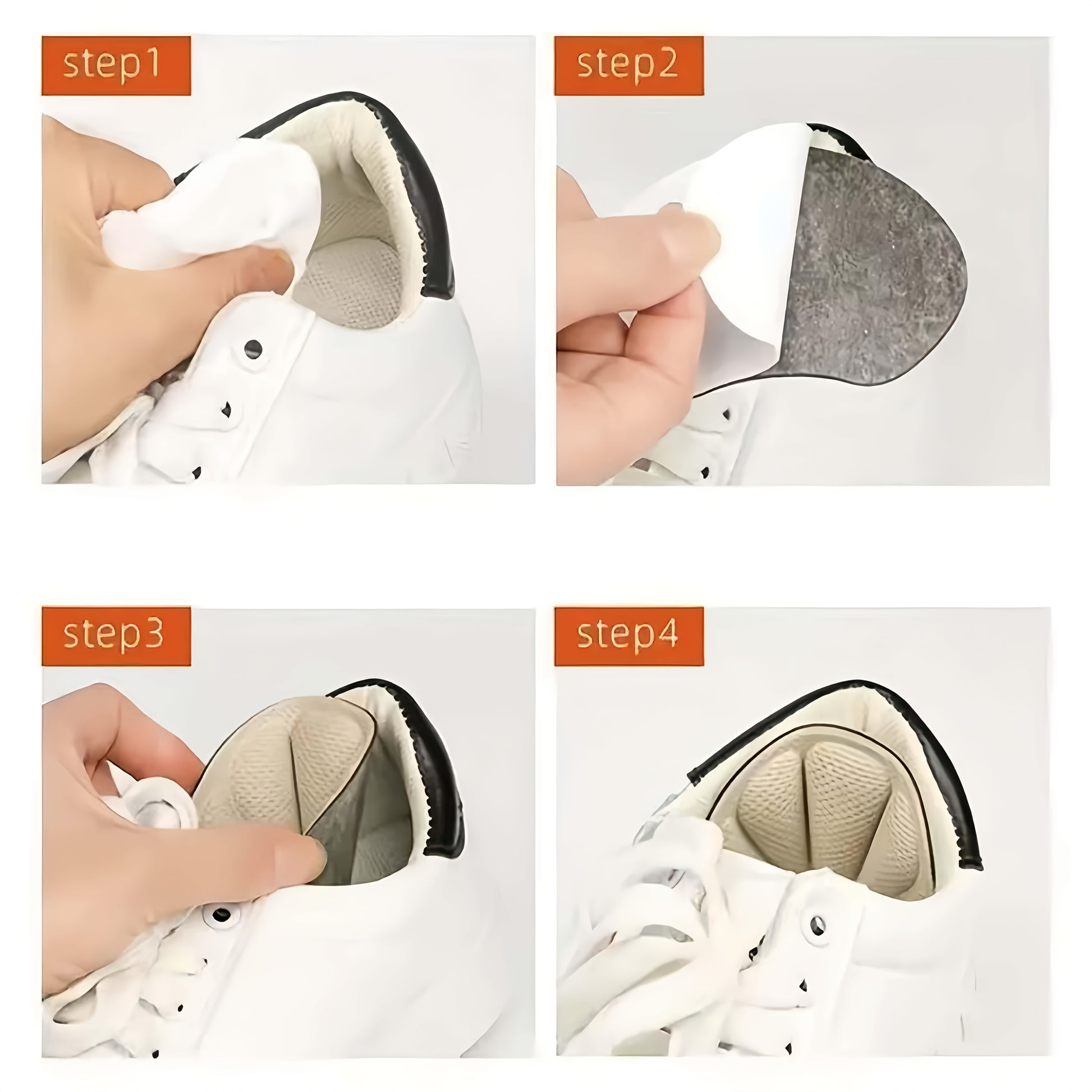 step1

step2

step3

step4