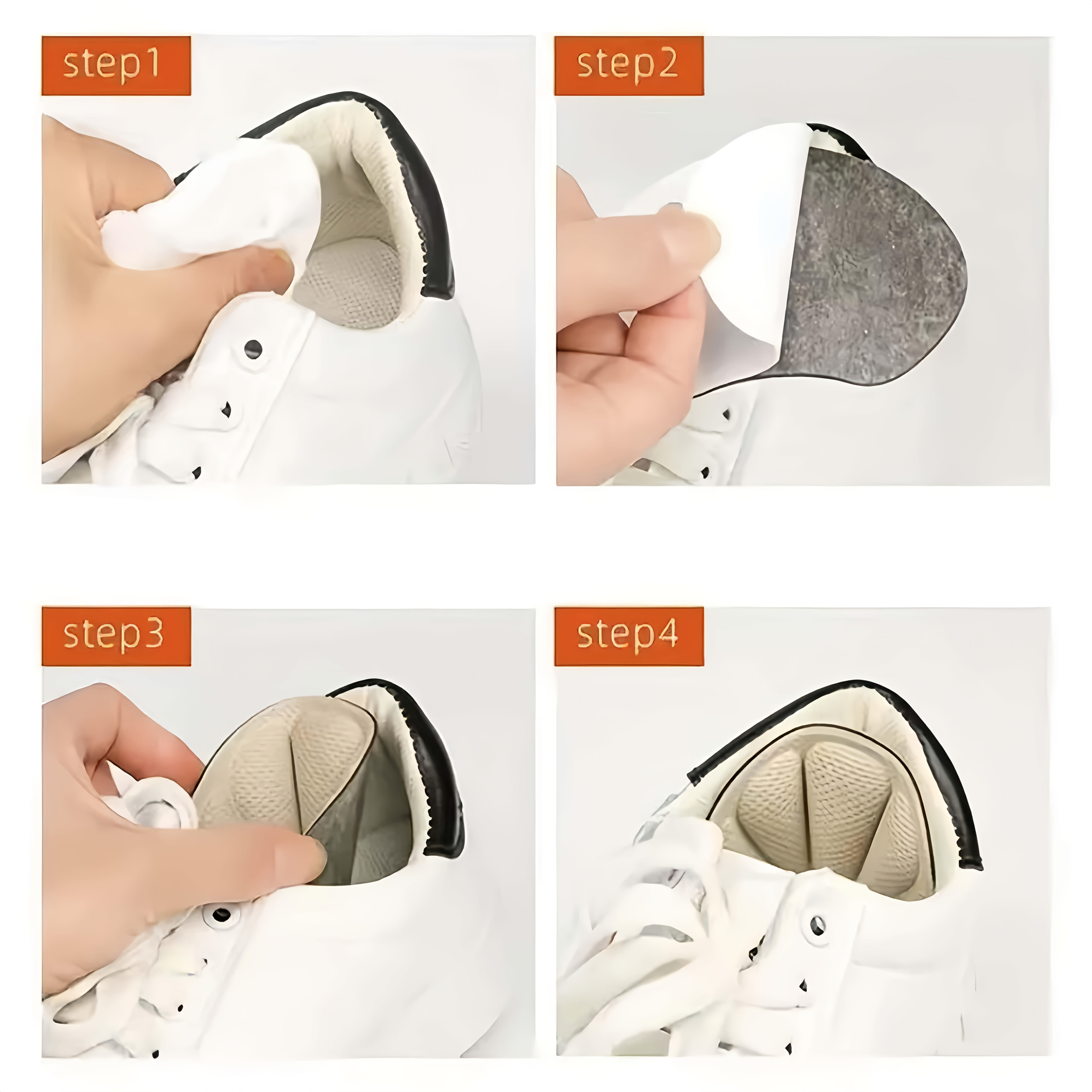 step1

step2

step3

step4