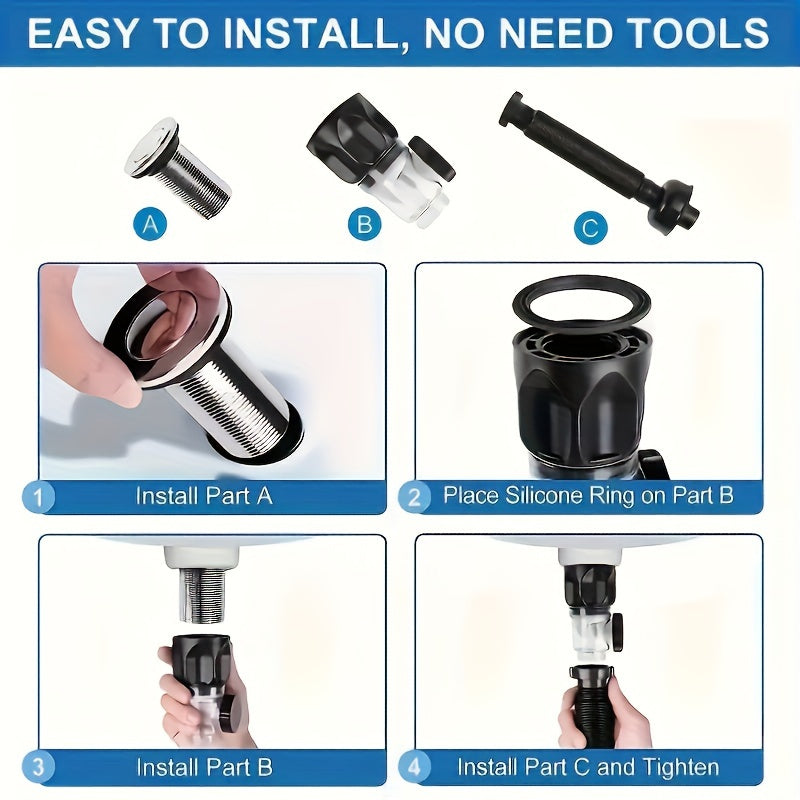 EASY TO INSTALL, NO NEED TOOLS

A

B

C

1 Install Part A

2 Place Silicone Ring on Part B

3 Install Part B

4 Install Part C and Tighten