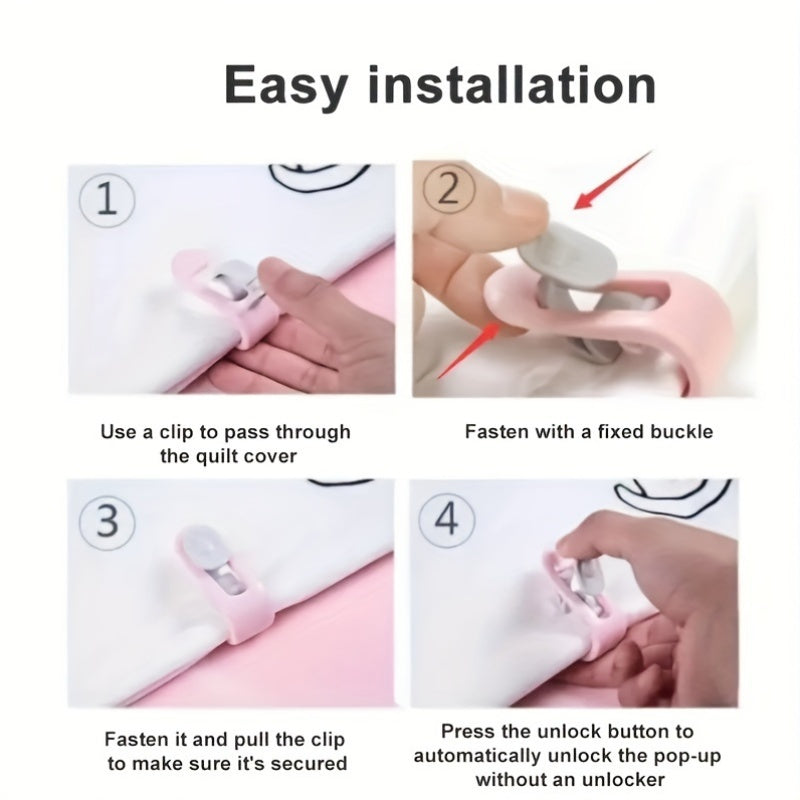 Easy installation

1

Use a clip to pass through the quilt cover

2

Fasten with a fixed buckle

3

Fasten it and pull the clip to make sure it's secured

4

Press the unlock button to automatically unlock the pop-up without an unlocker