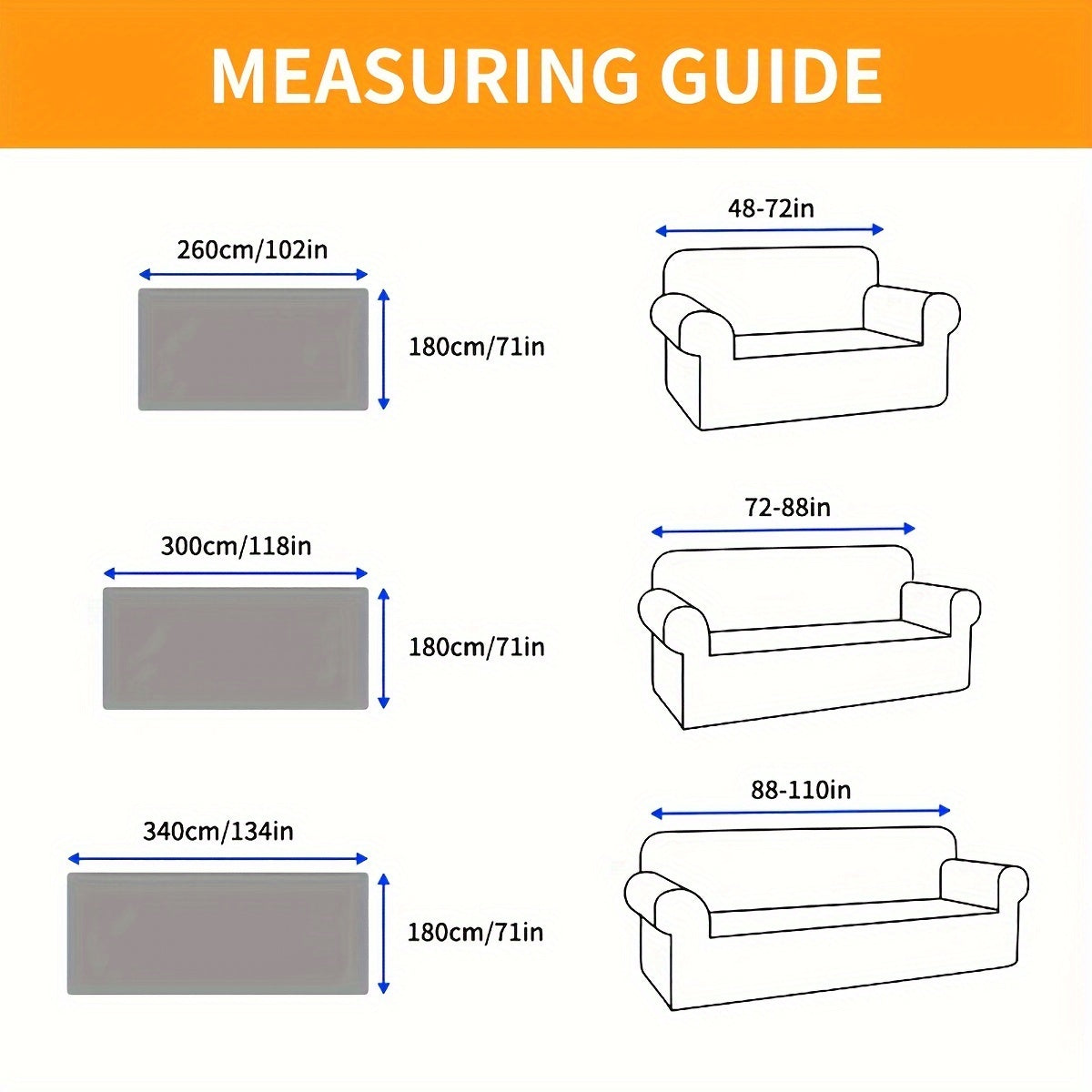 MEASURING GUIDE

260cm/102in

180cm/71in

48-72in

300cm/118in

180cm/71in

72-88in

340cm/134in

180cm/71in

88-110in