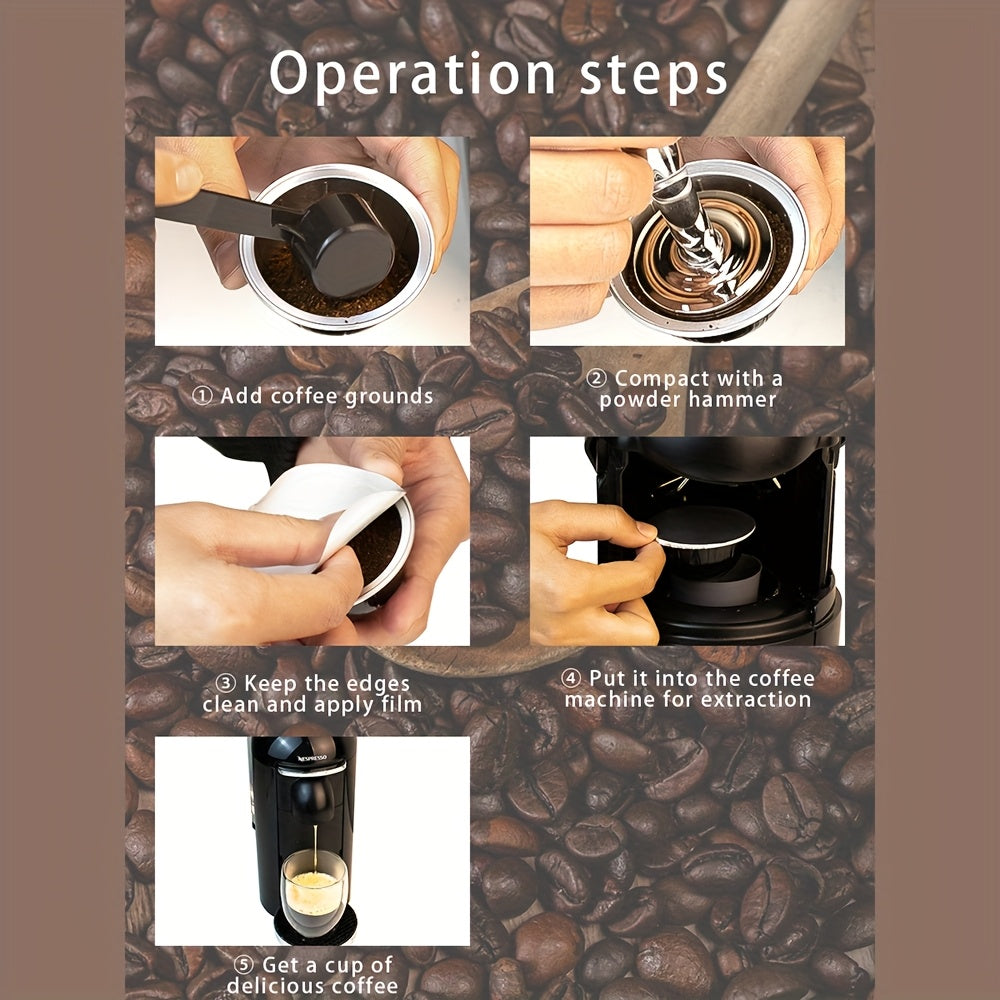 Operation steps

① Add coffee grounds

② Compact with a powder hammer

③ Keep the edges clean and apply film

④ Put it into the coffee machine for extraction

NESPRESSO

⑤ Get a cup of delicious coffee