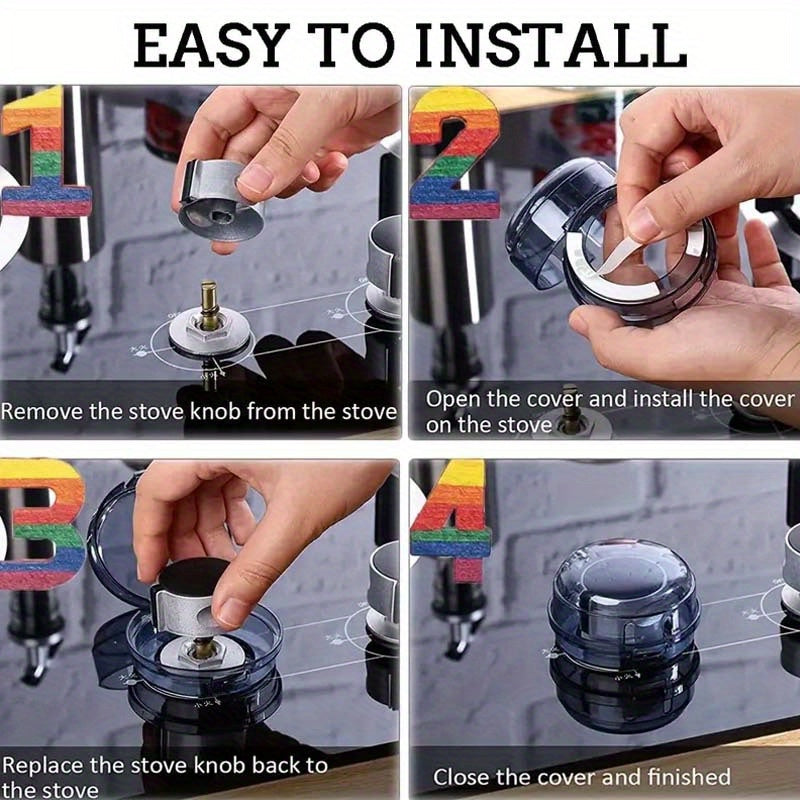 EASY TO INSTALL

1

Remove the stove knob from the stove

2

Open the cover and install the cover on the stove

3

Replace the stove knob back to the stove

4

Close the cover and finished