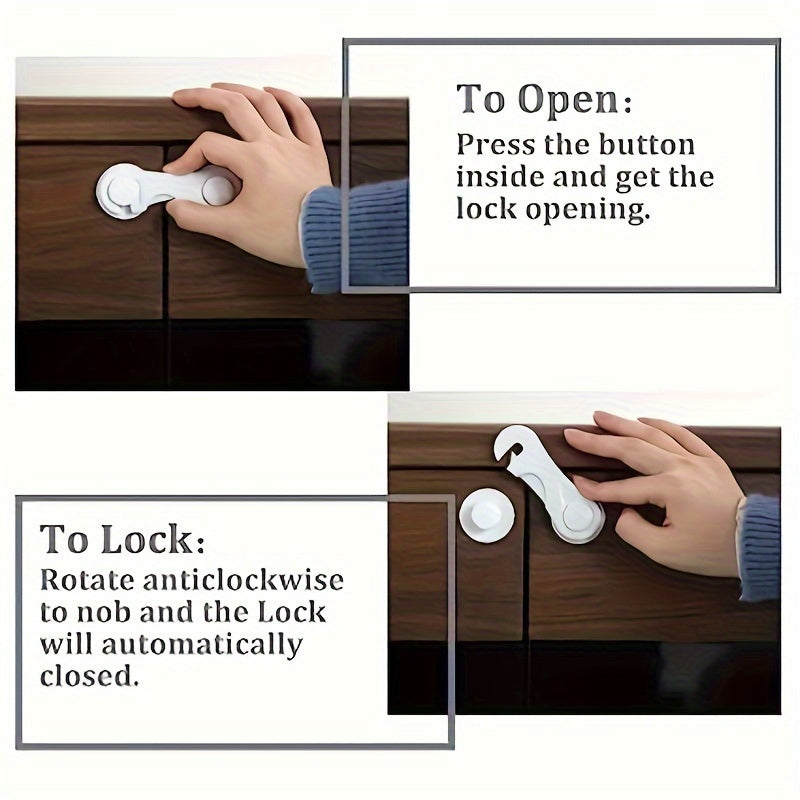 To Open:
Press the button inside and get the lock opening.

To Lock:
Rotate anticlockwise to nob and the Lock will automatically closed.